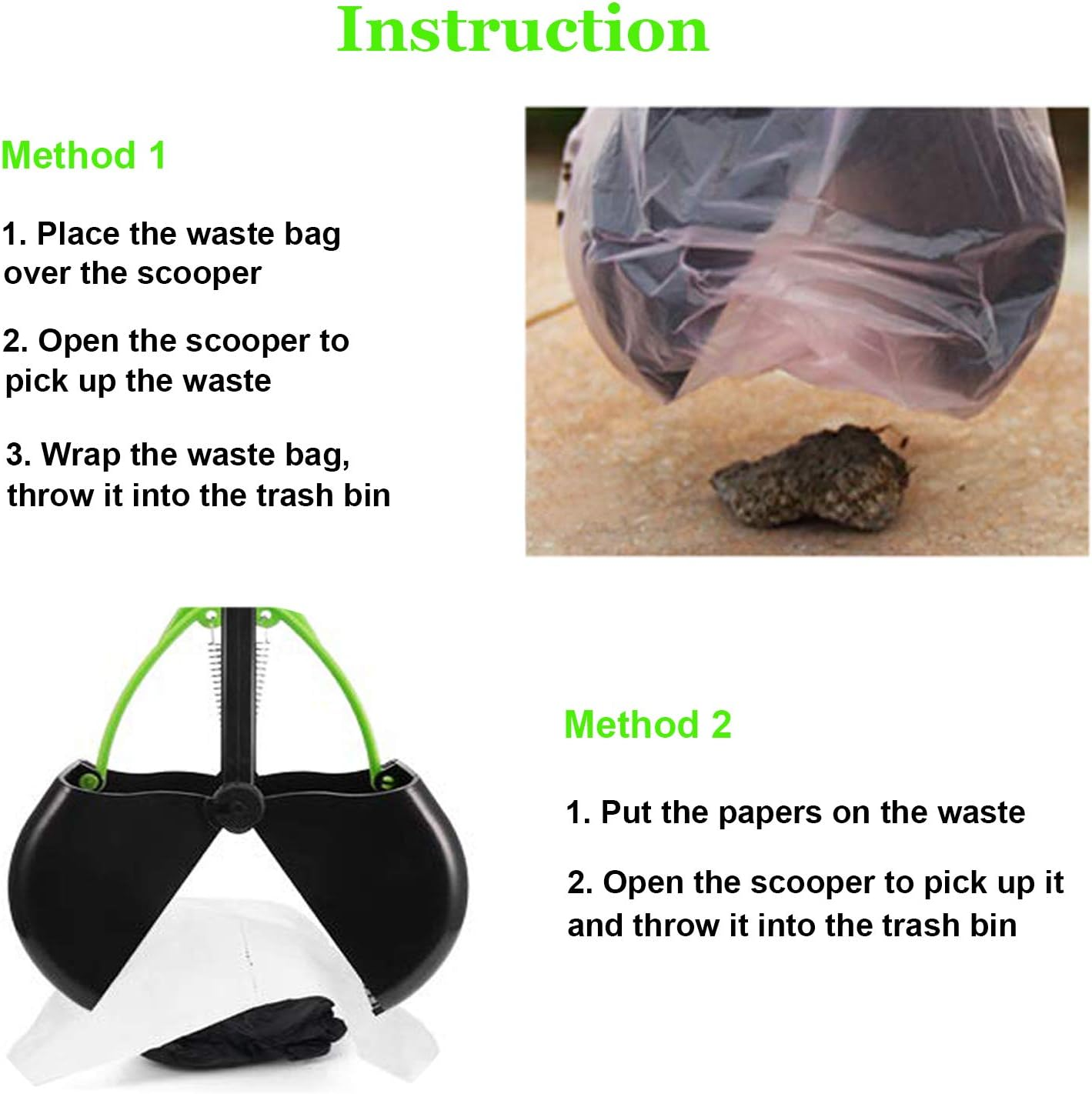 Instruction

Method 1

1. Place the waste bag over the scooper

2. Open the scooper to pick up the waste

3. Wrap the waste bag, throw it into the trash bin

Method 2

1. Put the papers on the waste

2. Open the scooper to pick up it and throw it into the trash bin