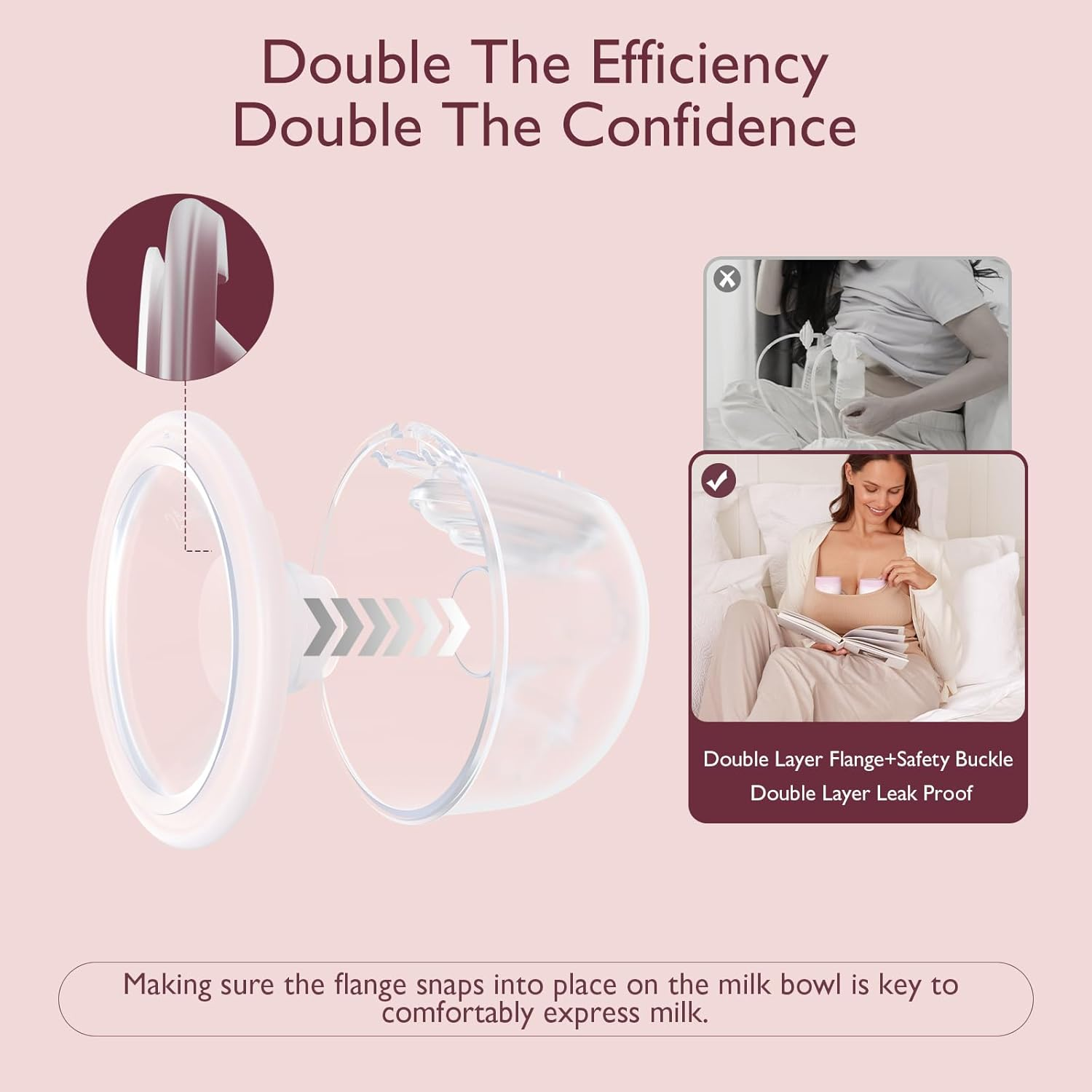 Double The Efficiency
Double The Confidence

Double Layer Flange+Safety Buckle
Double Layer Leak Proof

Making sure the flange snaps into place on the milk bowl is key to comfortably express milk.