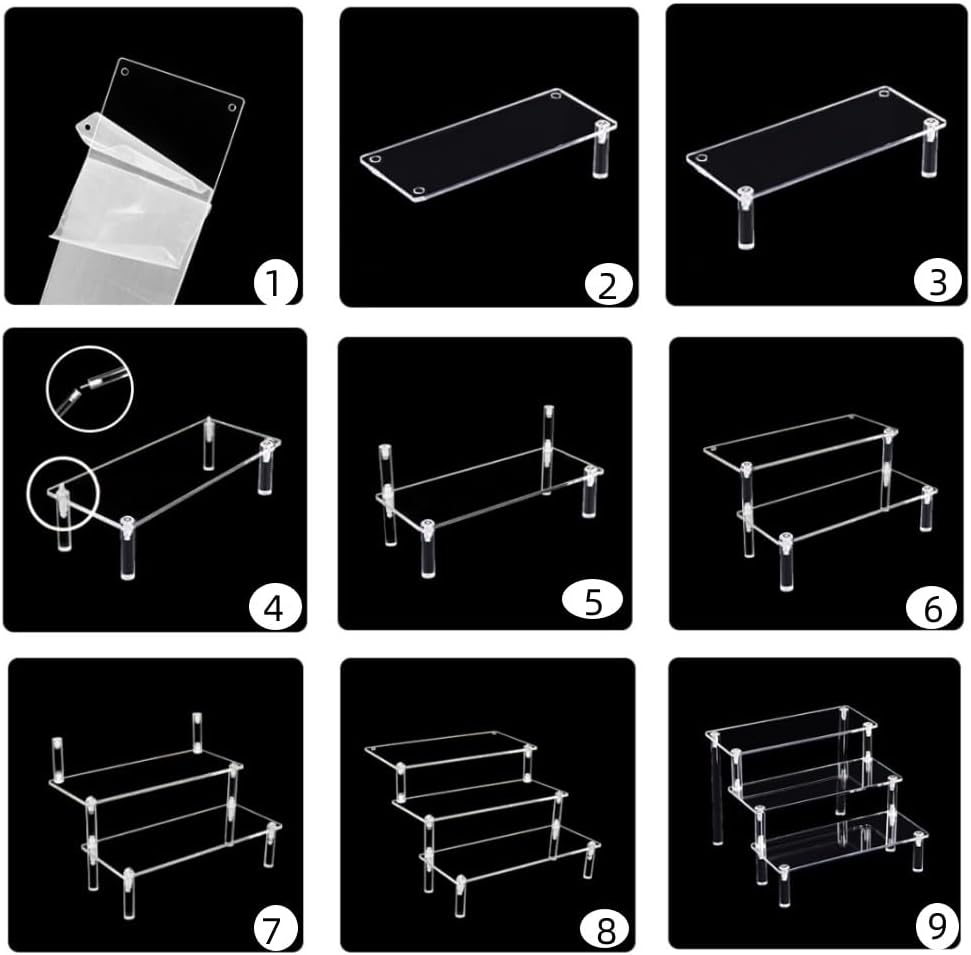 1

2

3

4

5

6

7

8

9