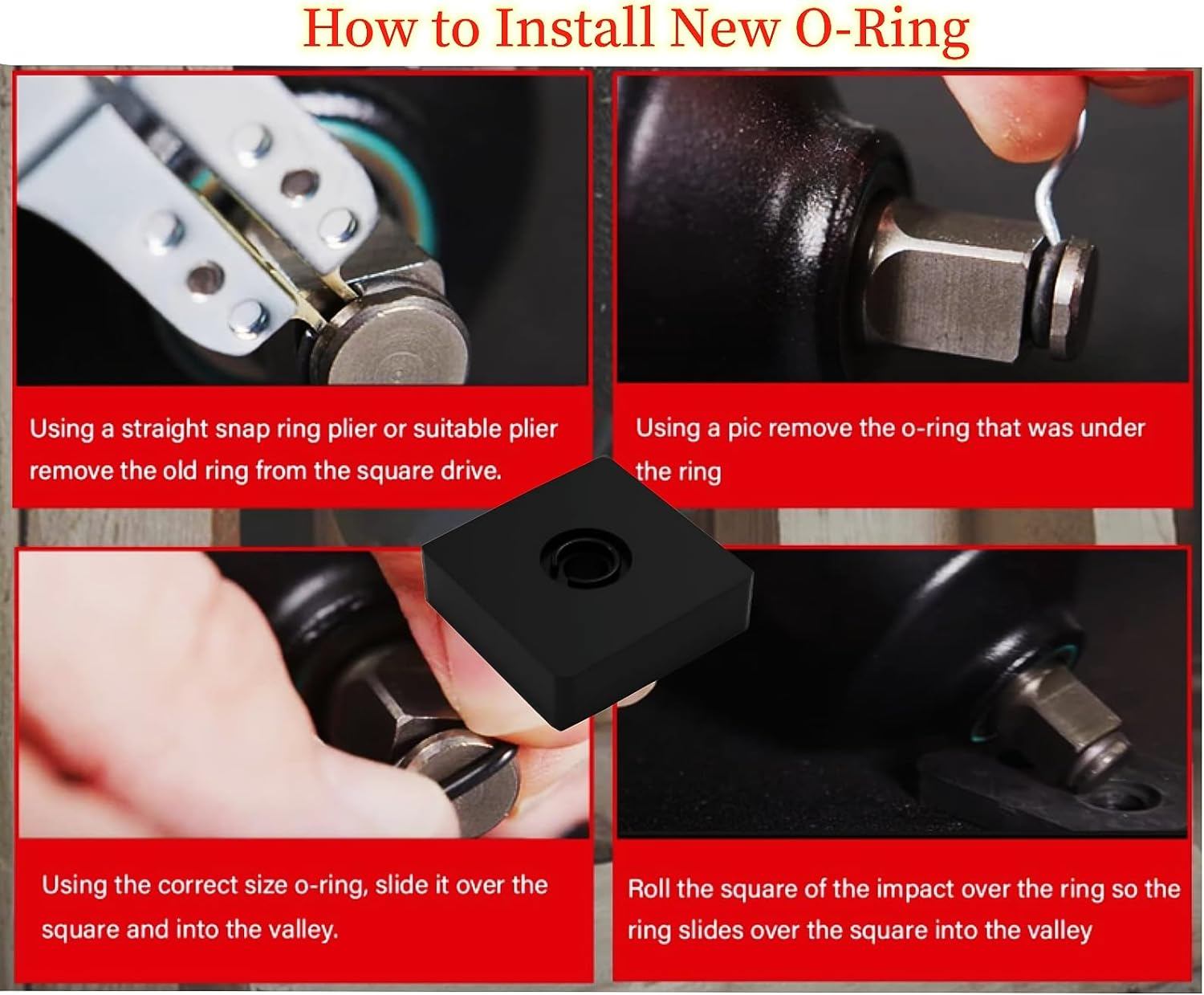 How to Install New O-Ring

Using a straight snap ring plier or suitable plier remove the old ring from the square drive.

Using a pic remove the o-ring that was under the ring

Using the correct size o-ring, slide it over the square and into the valley.

Roll the square of the impact over the ring so the ring slides over the square into the valley