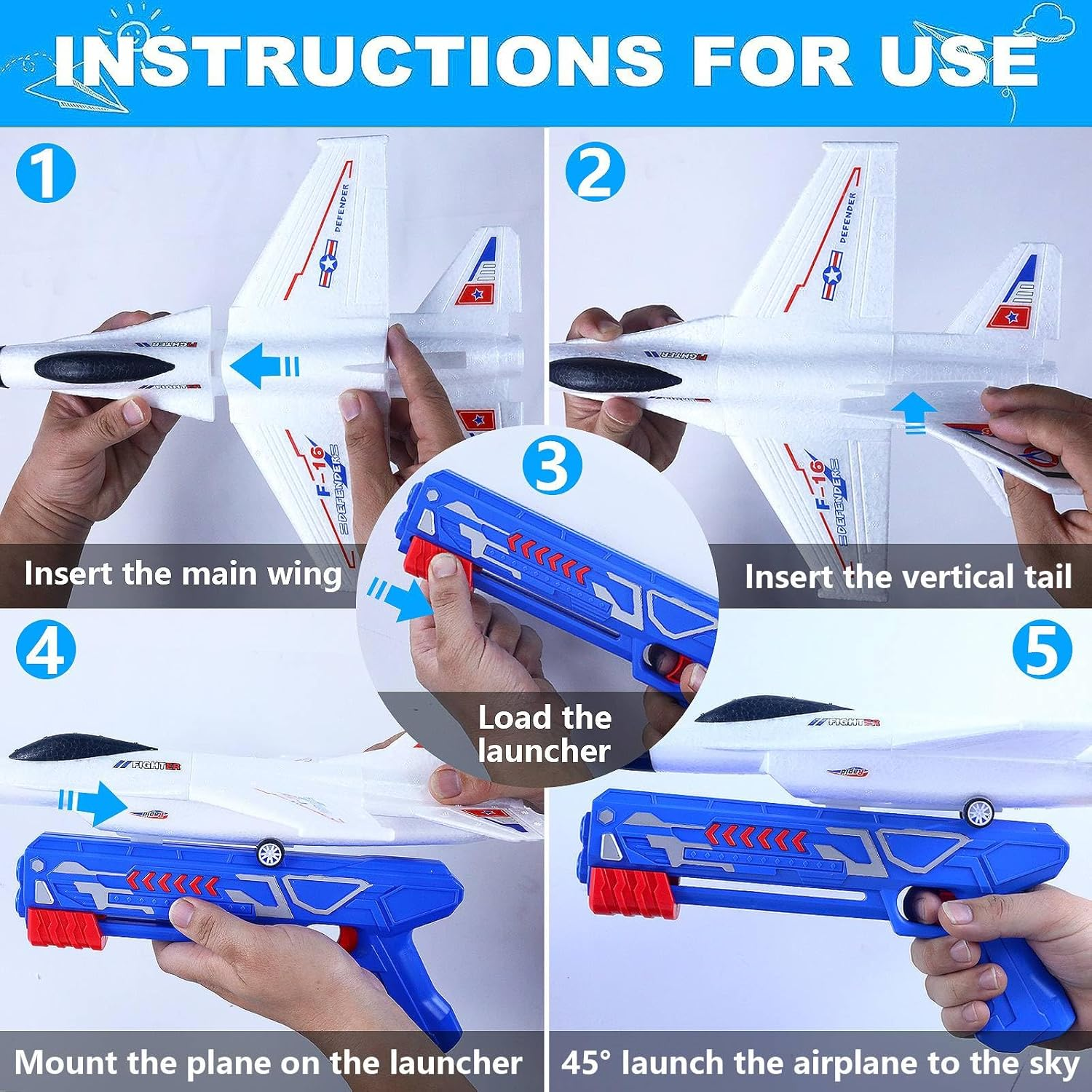 INSTRUCTIONS FOR USE

1

DEFENDER

FIGHTER

F-16 DEFENDER

Insert the main wing

2

DEFENDER

FIGHTER

F-16 DEFENDER

Insert the vertical tail

3

Load the launcher

4

FIGHTER

Rapid

Mount the plane on the launcher

5

FIGHTER

Rapid

45° launch the airplane to the sky