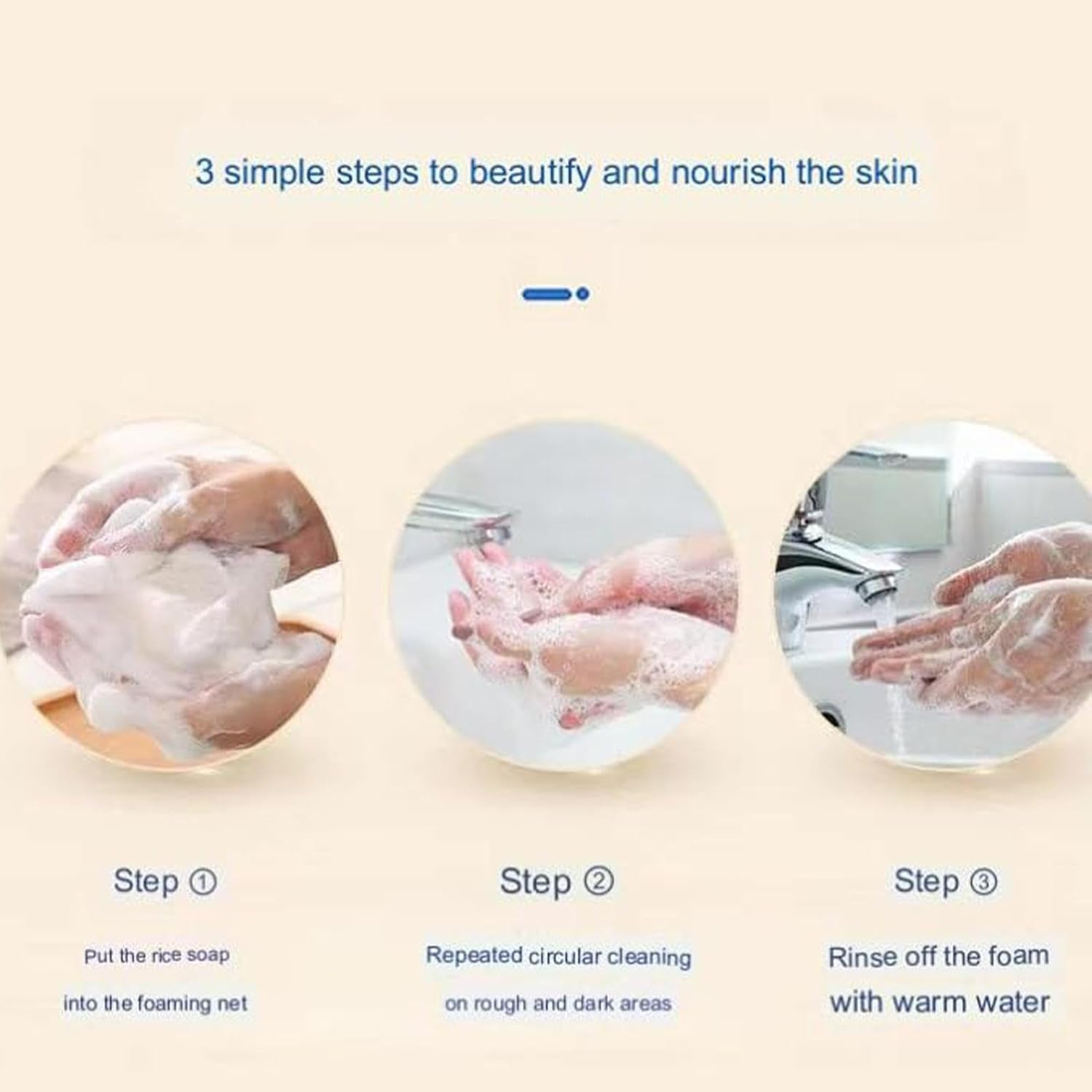 3 simple steps to beautify and nourish the skin

Step ①

Put the rice soap into the foaming net

Step ②

Repeated circular cleaning on rough and dark areas

Step ③

Rinse off the foam with warm water