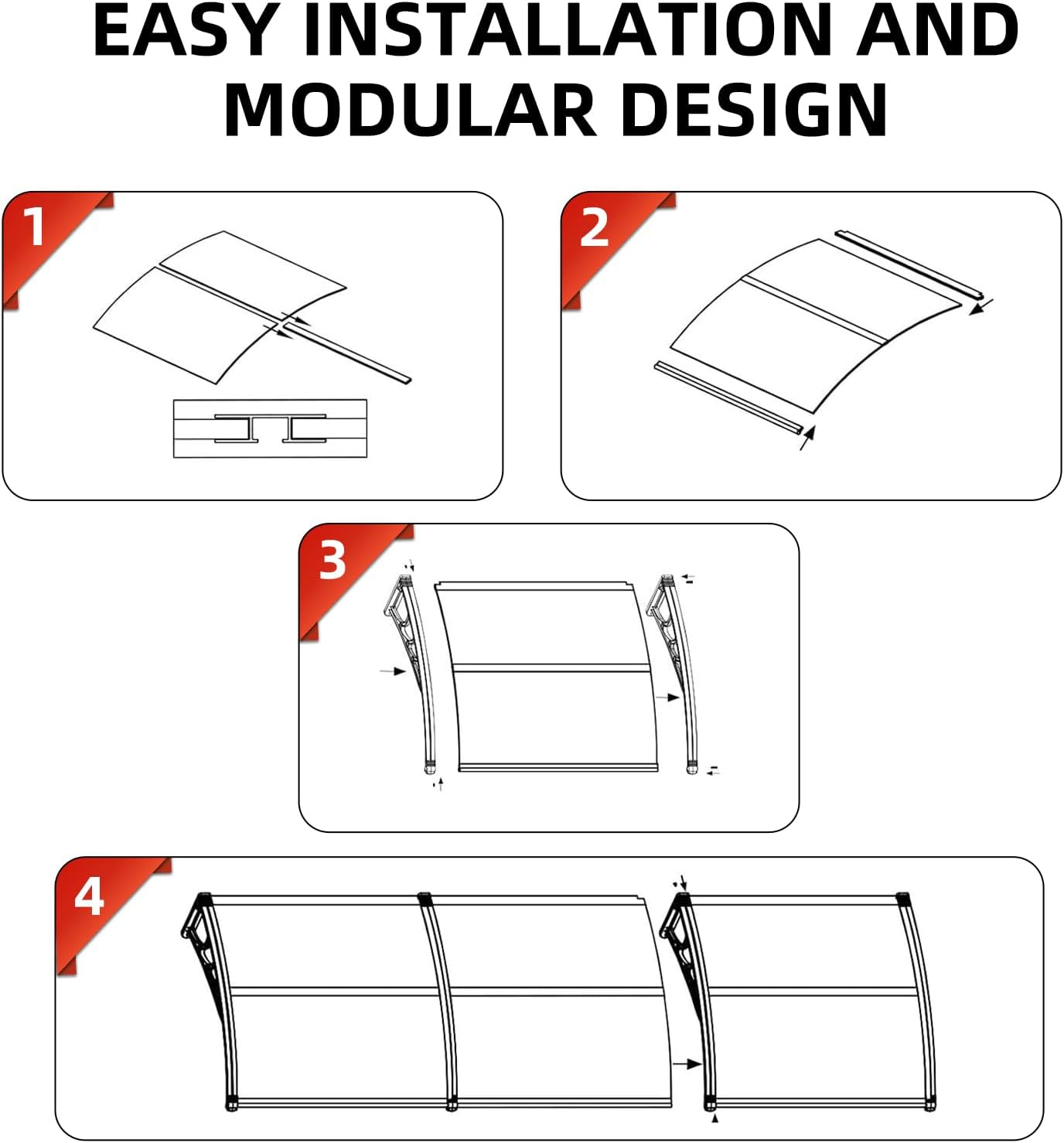 EASY INSTALLATION AND MODULAR DESIGN

1

2

3

4