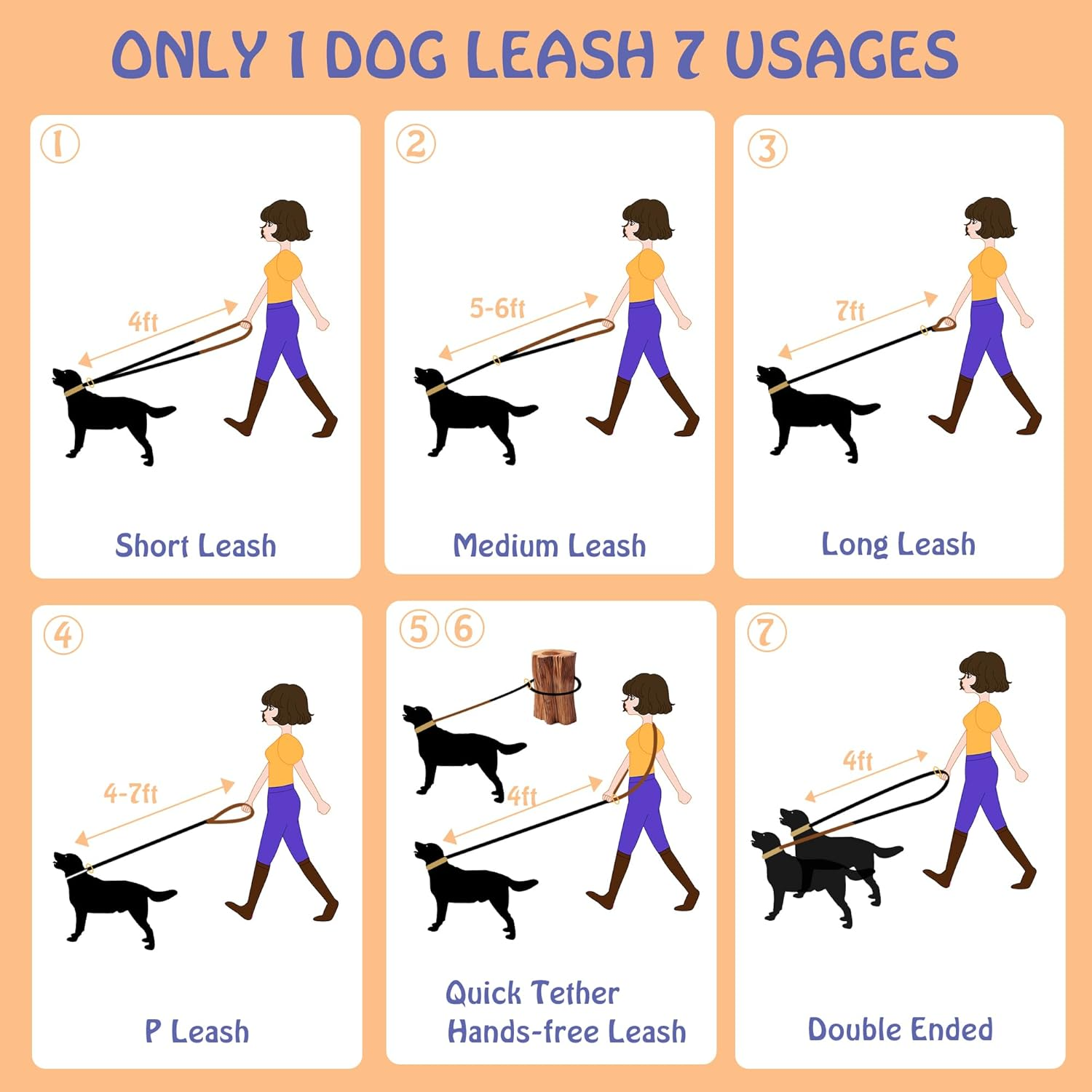 ONLY 1 DOG LEASH 7 USAGES

①

4ft

Short Leash

②

5-6ft

Medium Leash

③

7ft

Long Leash

④

4-7ft

P Leash

⑤⑥

4ft

Quick Tether
Hands-free Leash

⑦

4ft

Double Ended