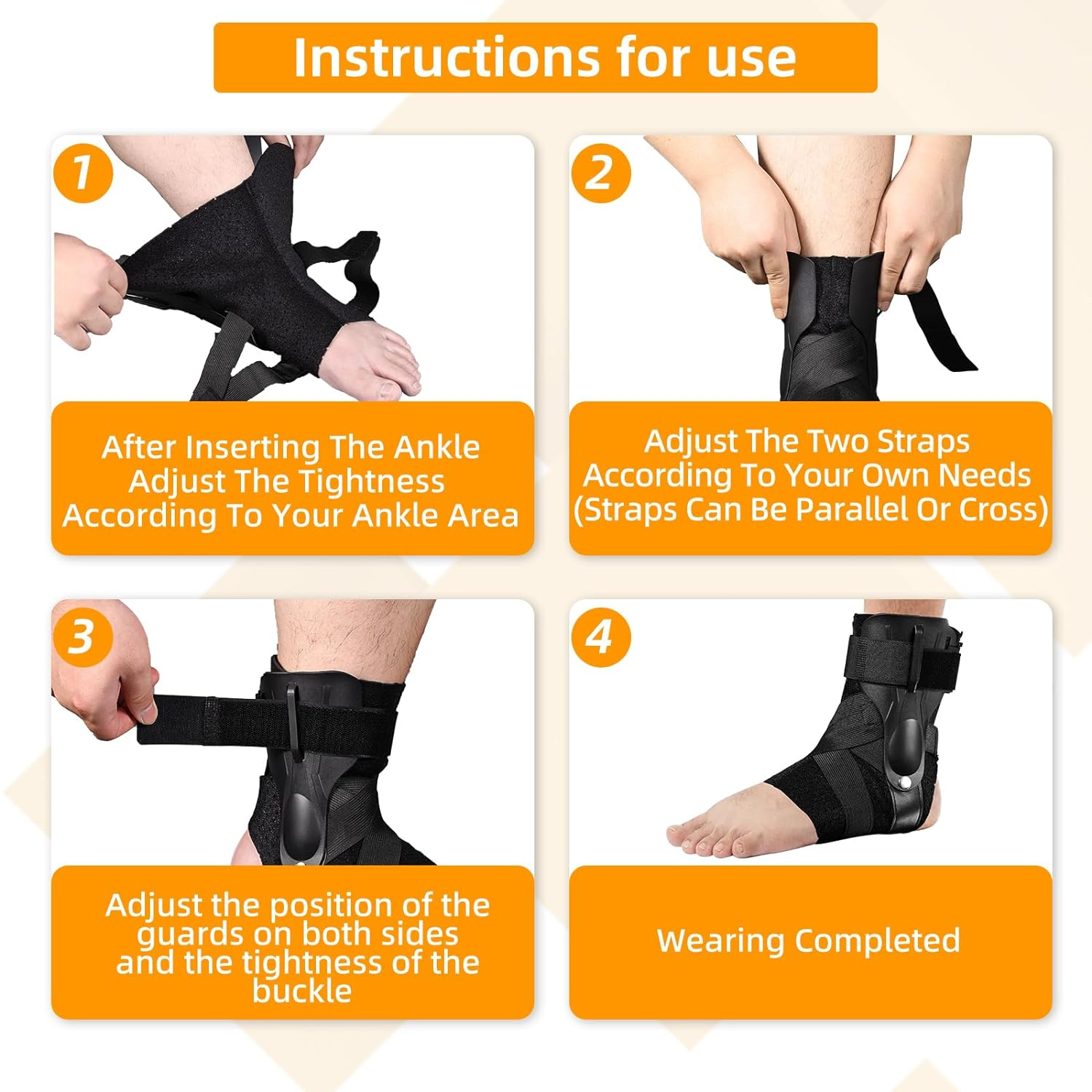 Instructions for use

1

After Inserting The Ankle Adjust The Tightness According To Your Ankle Area

2

Adjust The Two Straps According To Your Own Needs (Straps Can Be Parallel Or Cross)

3

Adjust the position of the guards on both sides and the tightness of the buckle

4

Wearing Completed