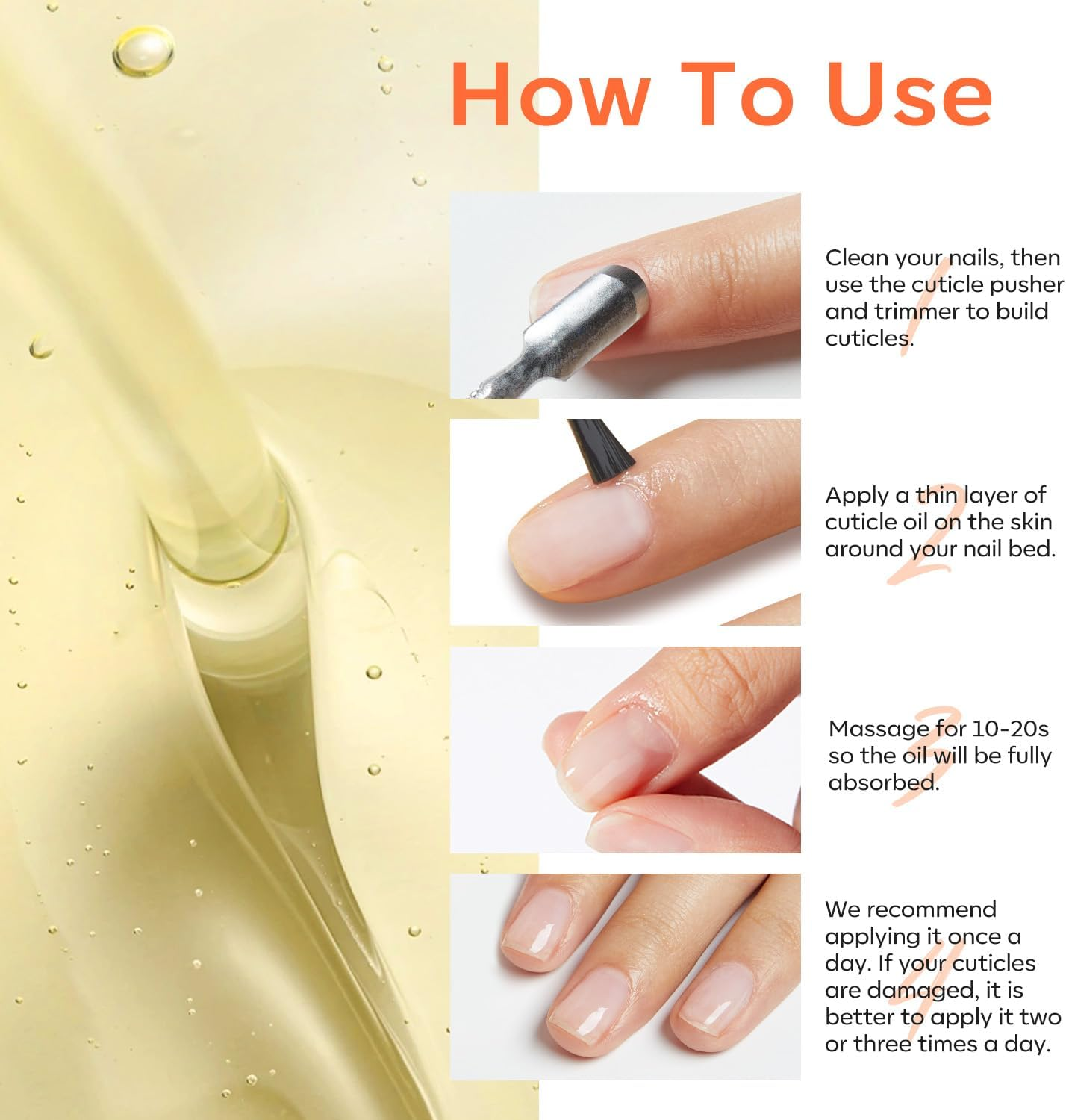 How To Use

1
Clean your nails, then use the cuticle pusher and trimmer to build cuticles.

2
Apply a thin layer of cuticle oil on the skin around your nail bed.

3
Massage for 10-20s so the oil will be fully absorbed.

4
We recommend applying it once a day. If your cuticles are damaged, it is better to apply it two or three times a day.