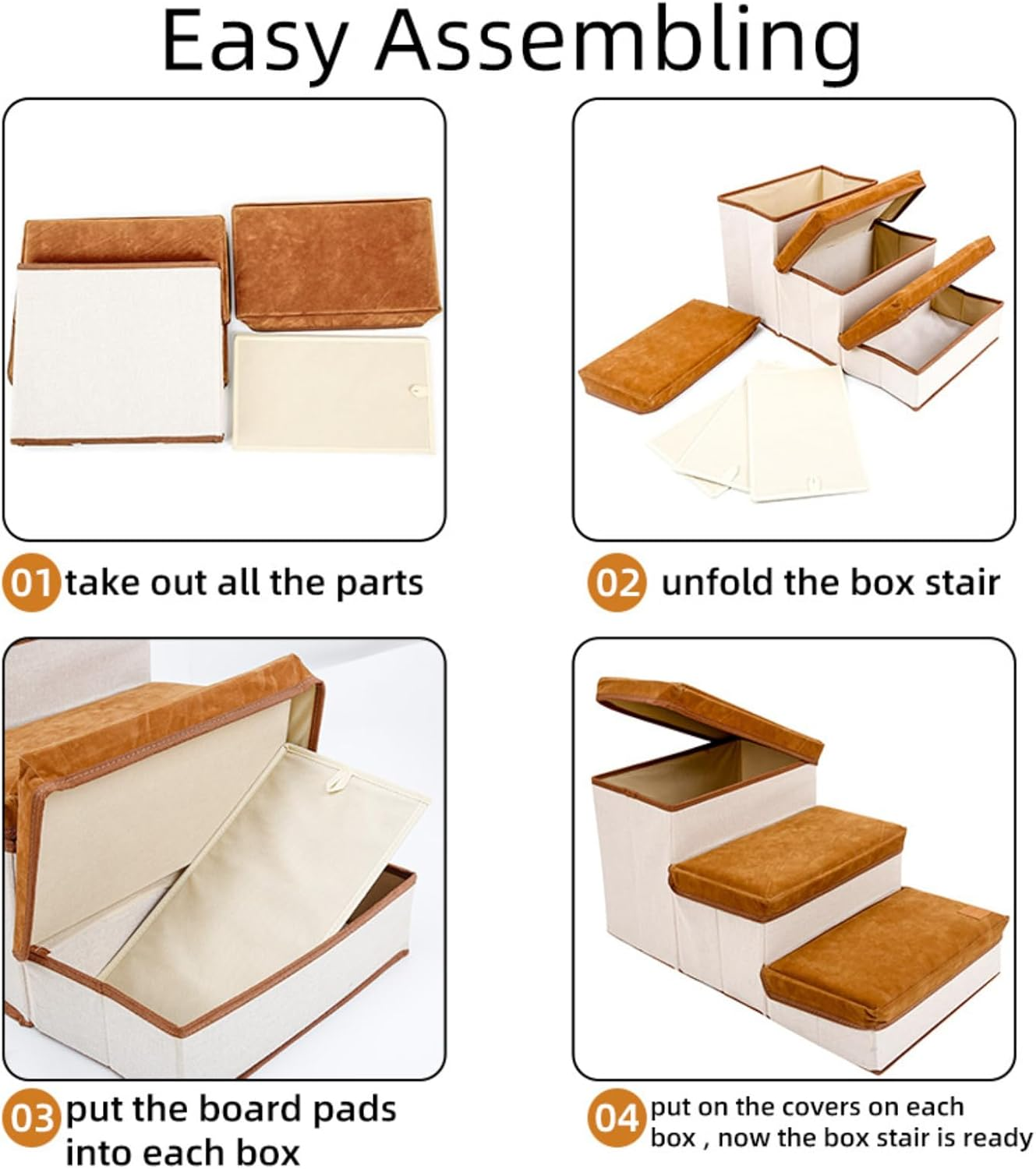 Easy Assembling

01 take out all the parts

02 unfold the box stair

03 put the board pads into each box

04 put on the covers on each box , now the box stair is ready