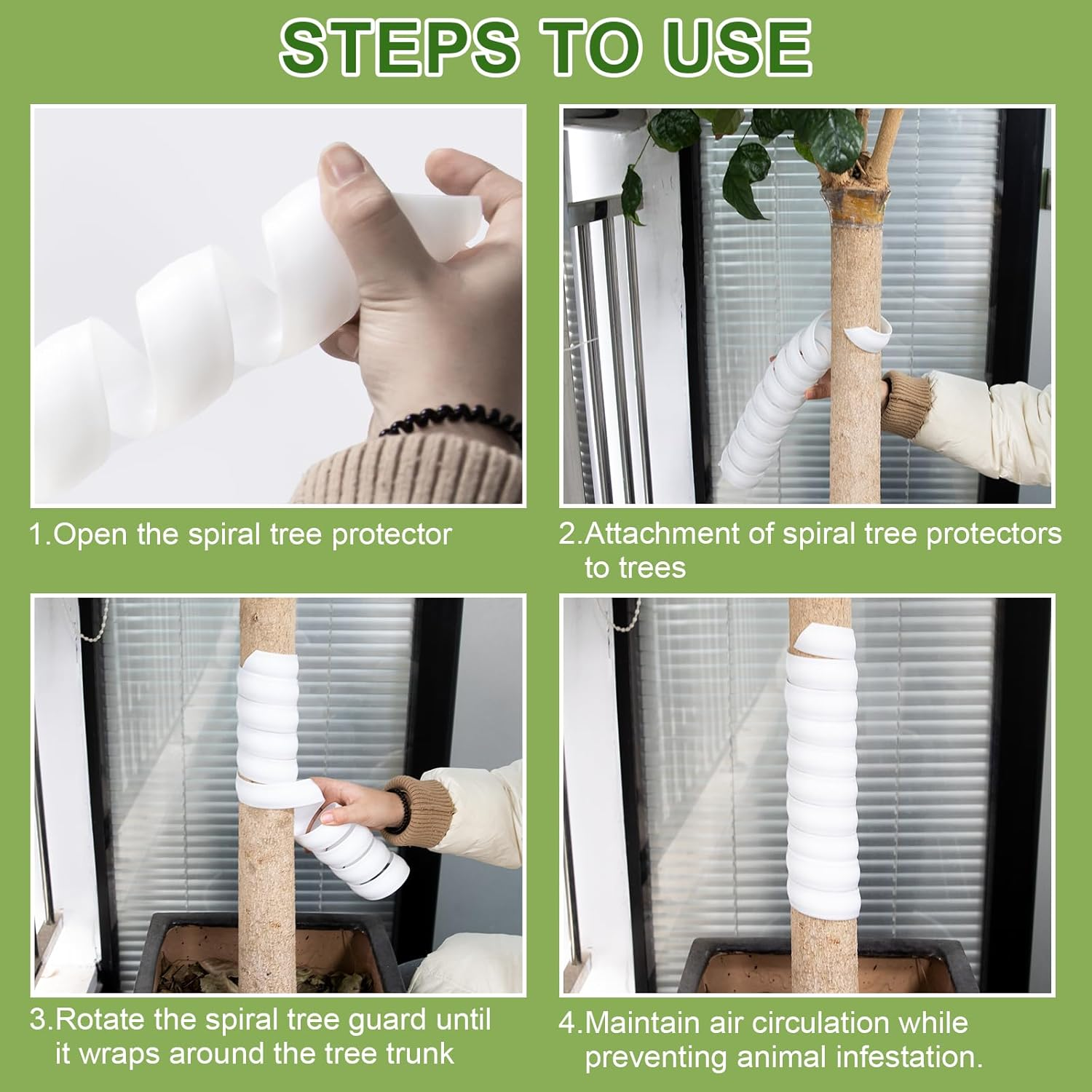 STEPS TO USE

1.Open the spiral tree protector

2.Attachment of spiral tree protectors to trees

3.Rotate the spiral tree guard until it wraps around the tree trunk

4.Maintain air circulation while preventing animal infestation.