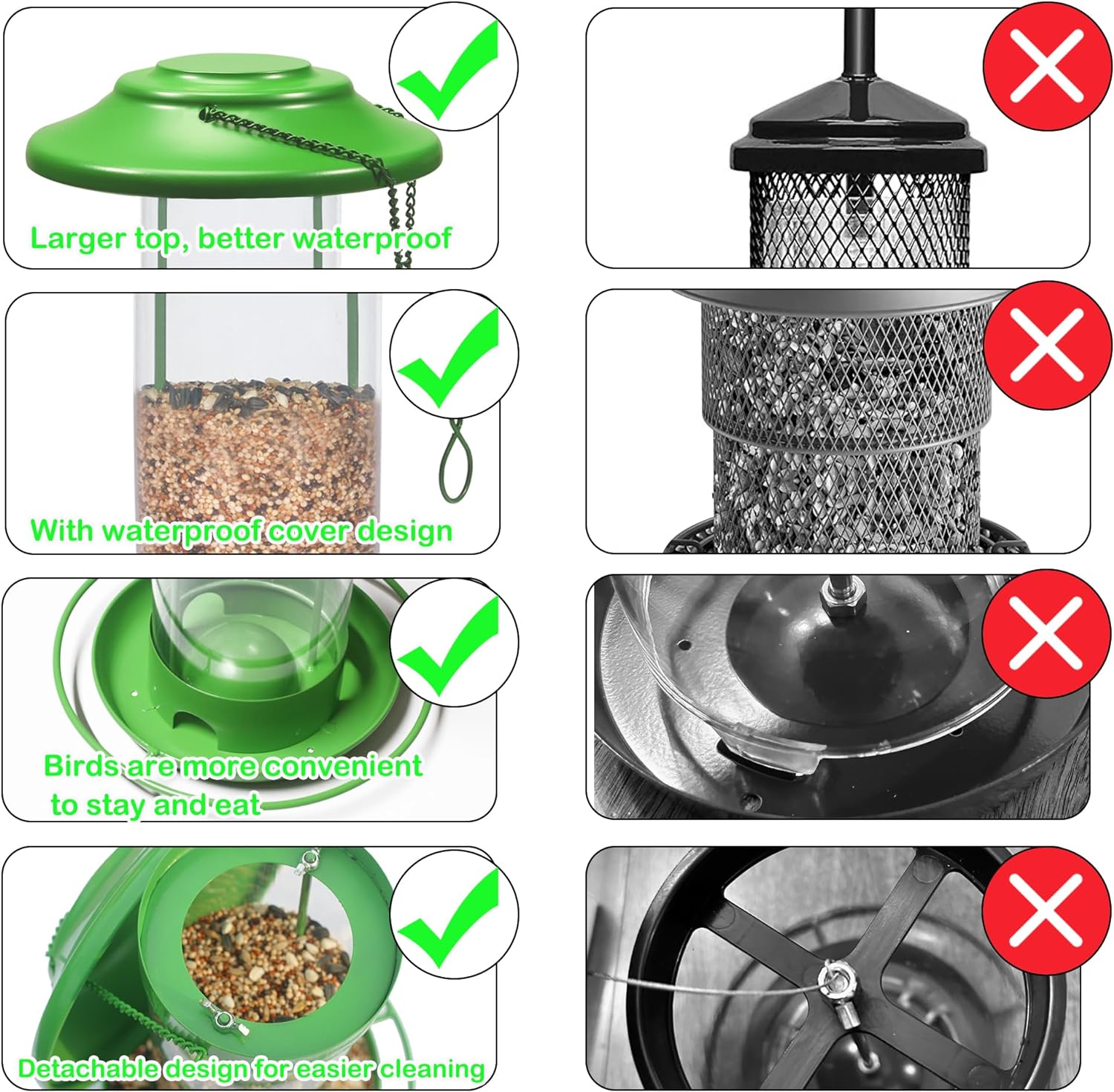 Larger top, better waterproof

With waterproof cover design

Birds are more convenient to stay and eat

Detachable design for easier cleaning