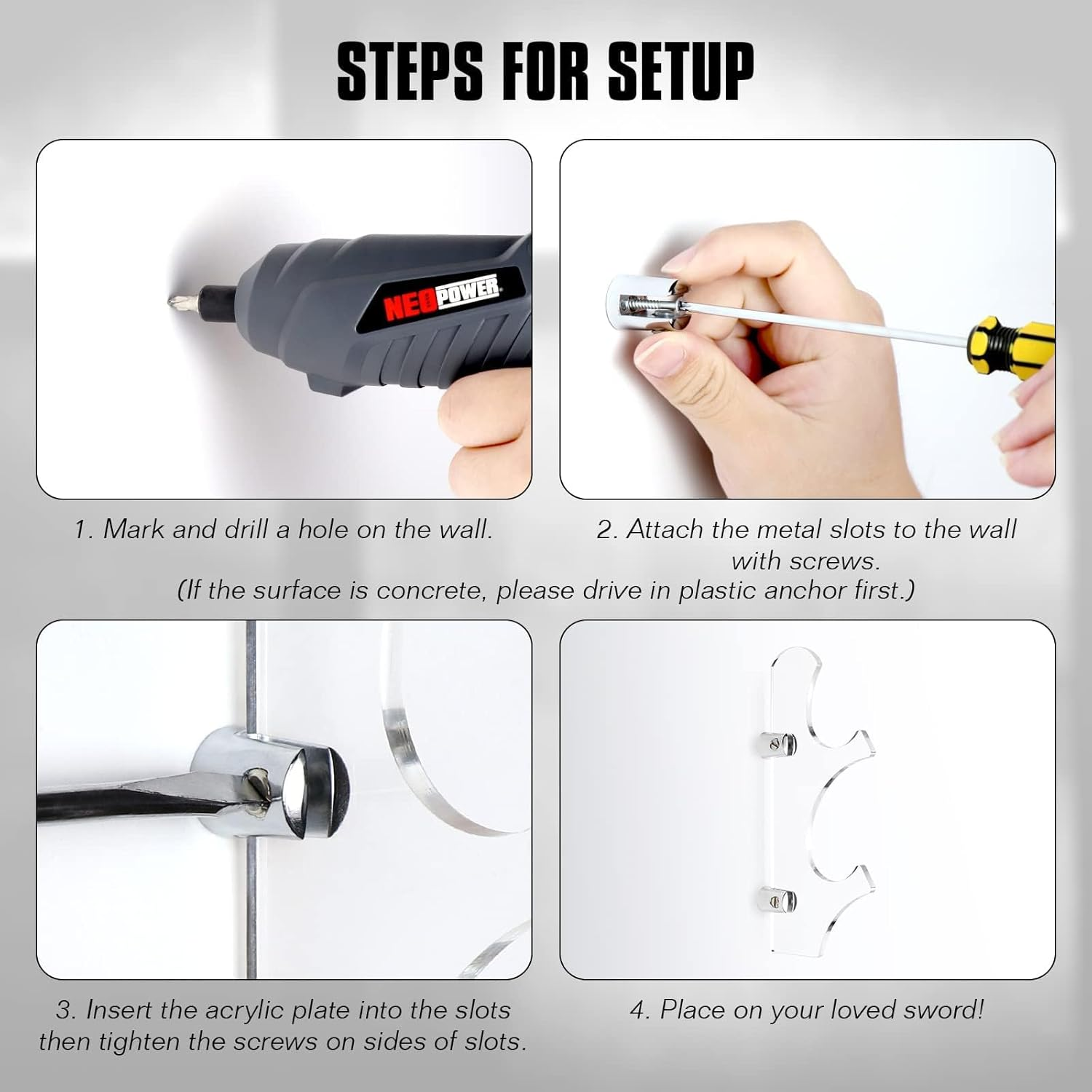 STEPS FOR SETUP

NEOPOWER

1. Mark and drill a hole on the wall.

2. Attach the metal slots to the wall with screws.

(If the surface is concrete, please drive in plastic anchor first.)

3. Insert the acrylic plate into the slots then tighten the screws on sides of slots.

4. Place on your loved sword!