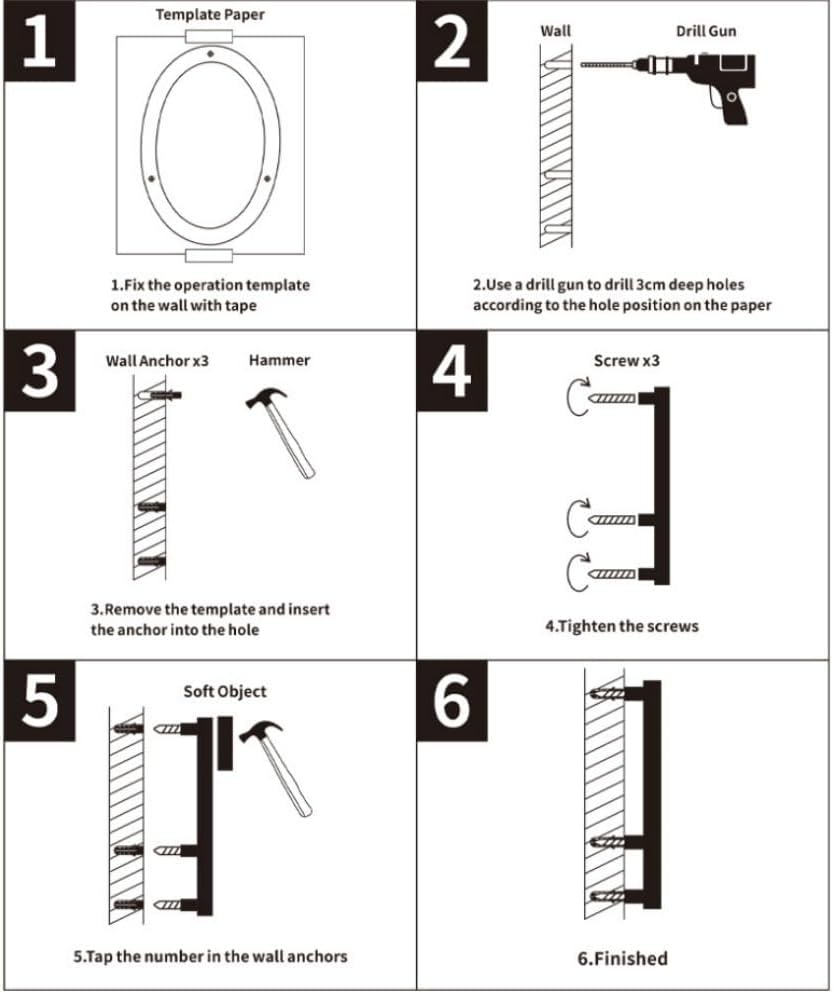 1

Template Paper

1.Fix the operation template on the wall with tape

2

Wall

Drill Gun

2.Use a drill gun to drill 3cm deep holes according to the hole position on the paper

3

Wall Anchor x3

Hammer

3.Remove the template and insert the anchor into the hole

4

Screw x3

4.Tighten the screws

5

Soft Object

5.Tap the number in the wall anchors

6

6.Finished