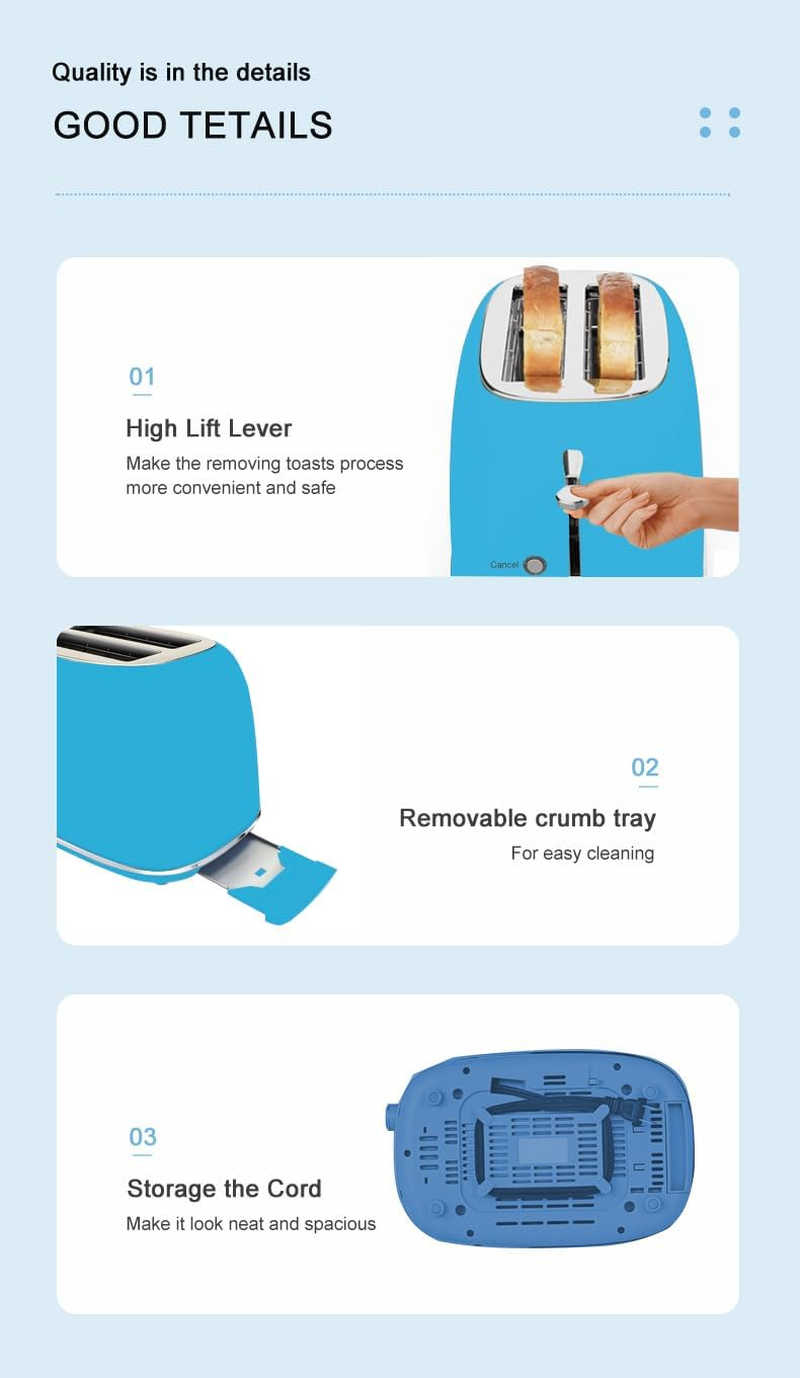 Quality is in the details

GOOD TETAILS

01

High Lift Lever

Make the removing toasts process more convenient and safe

Cancel

02

Removable crumb tray

For easy cleaning

03

Storage the Cord

Make it look neat and spacious