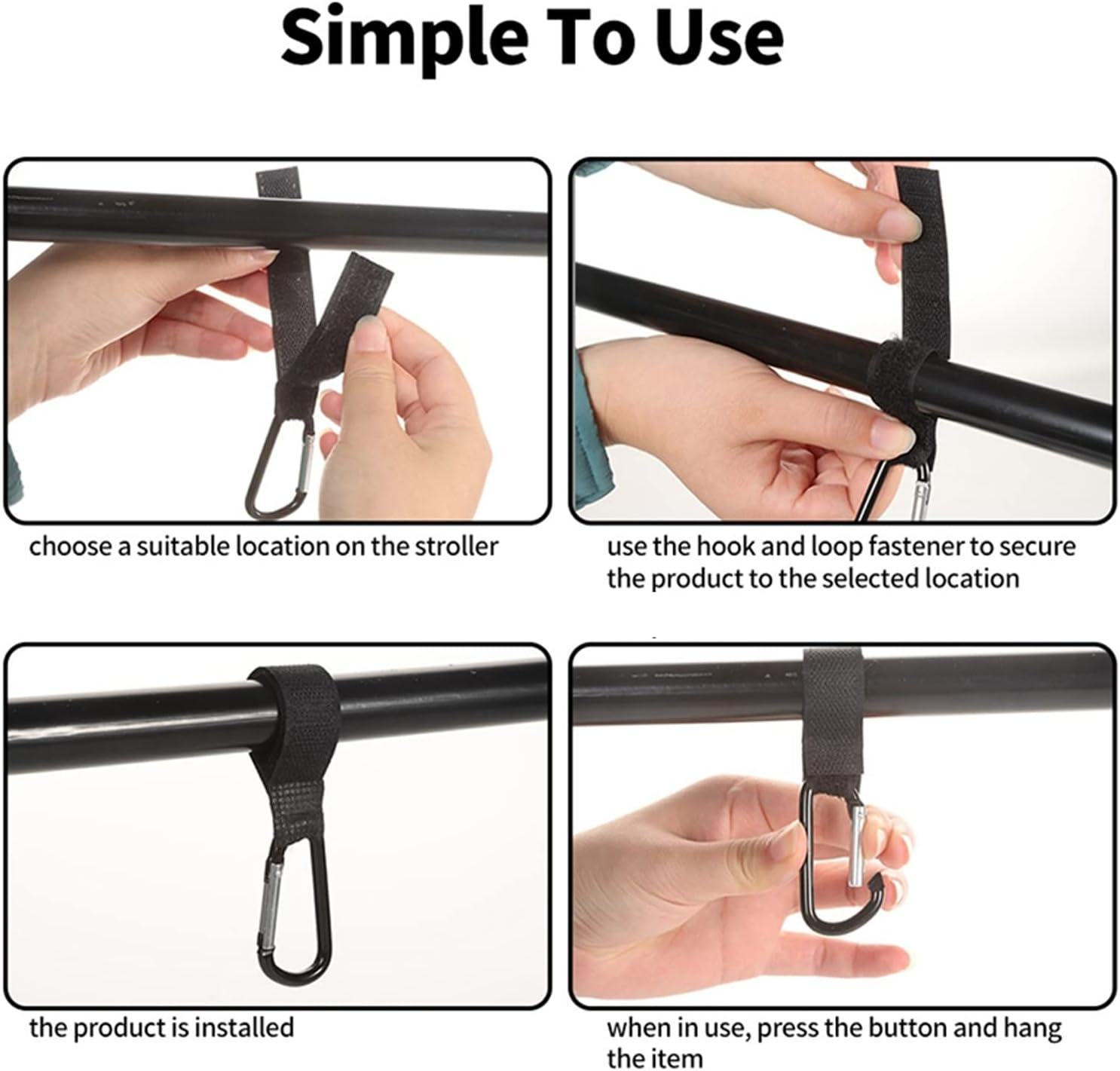 Simple To Use

choose a suitable location on the stroller

use the hook and loop fastener to secure the product to the selected location

the product is installed

when in use, press the button and hang the item