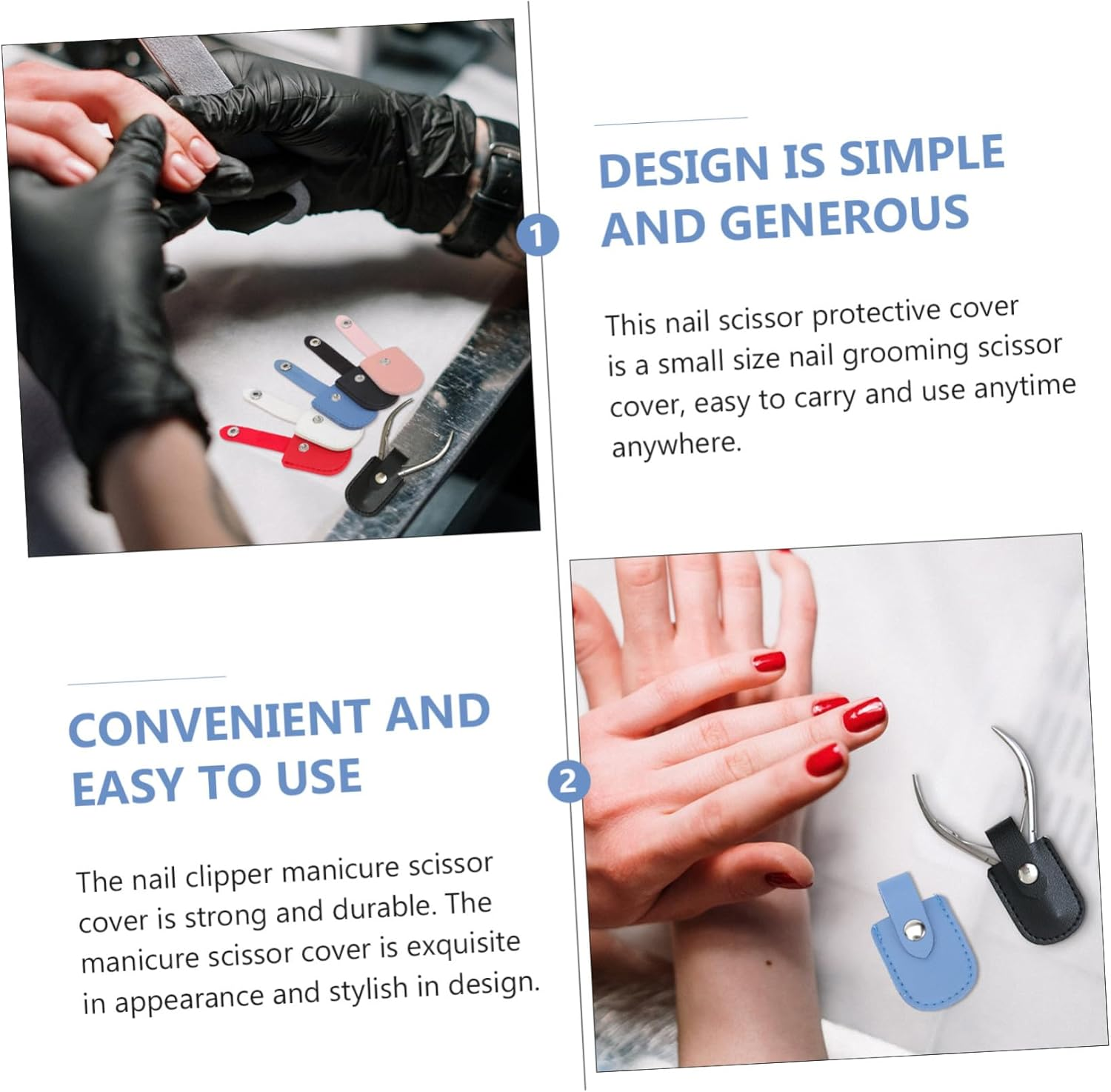 1

DESIGN IS SIMPLE AND GENEROUS

This nail scissor protective cover is a small size nail grooming scissor cover, easy to carry and use anytime anywhere.

CONVENIENT AND EASY TO USE

2

The nail clipper manicure scissor cover is strong and durable. The manicure scissor cover is exquisite in appearance and stylish in design.