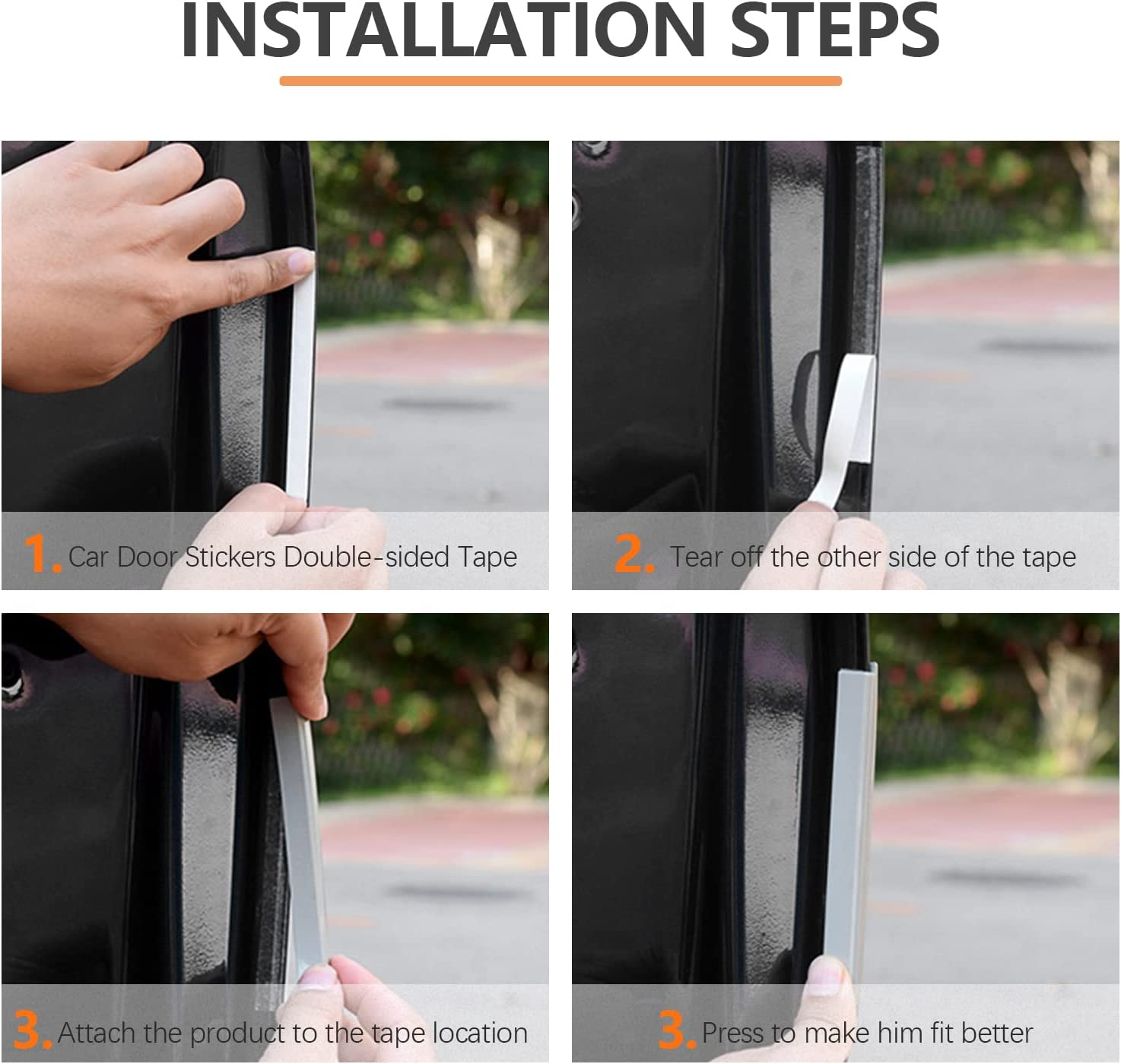 INSTALLATION STEPS

1. Car Door Stickers Double-sided Tape

2. Tear off the other side of the tape

3. Attach the product to the tape location

3. Press to make him fit better