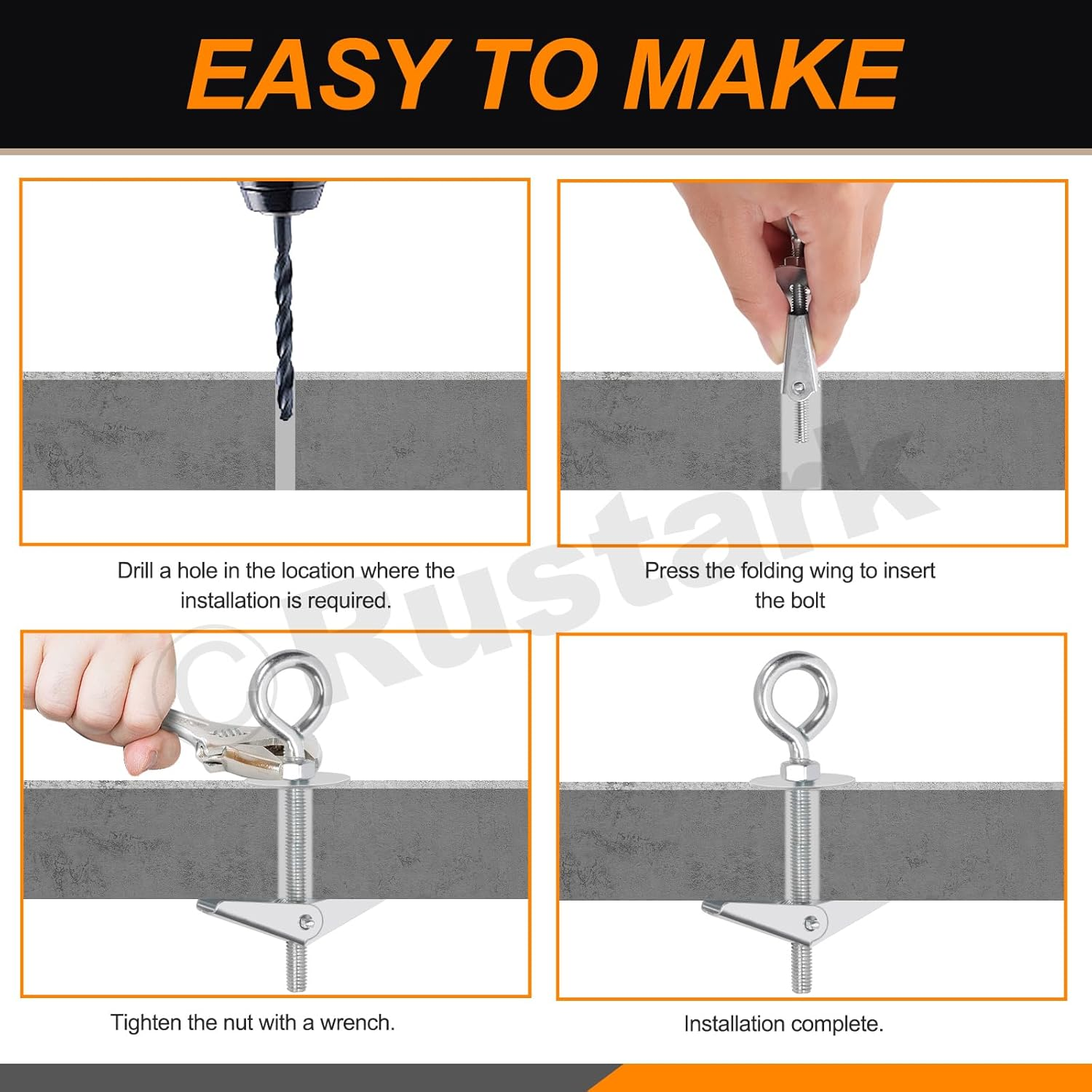 EASY TO MAKE

Drill a hole in the location where the installation is required.

Press the folding wing to insert the bolt

©Rustark

Tighten the nut with a wrench.

Installation complete.