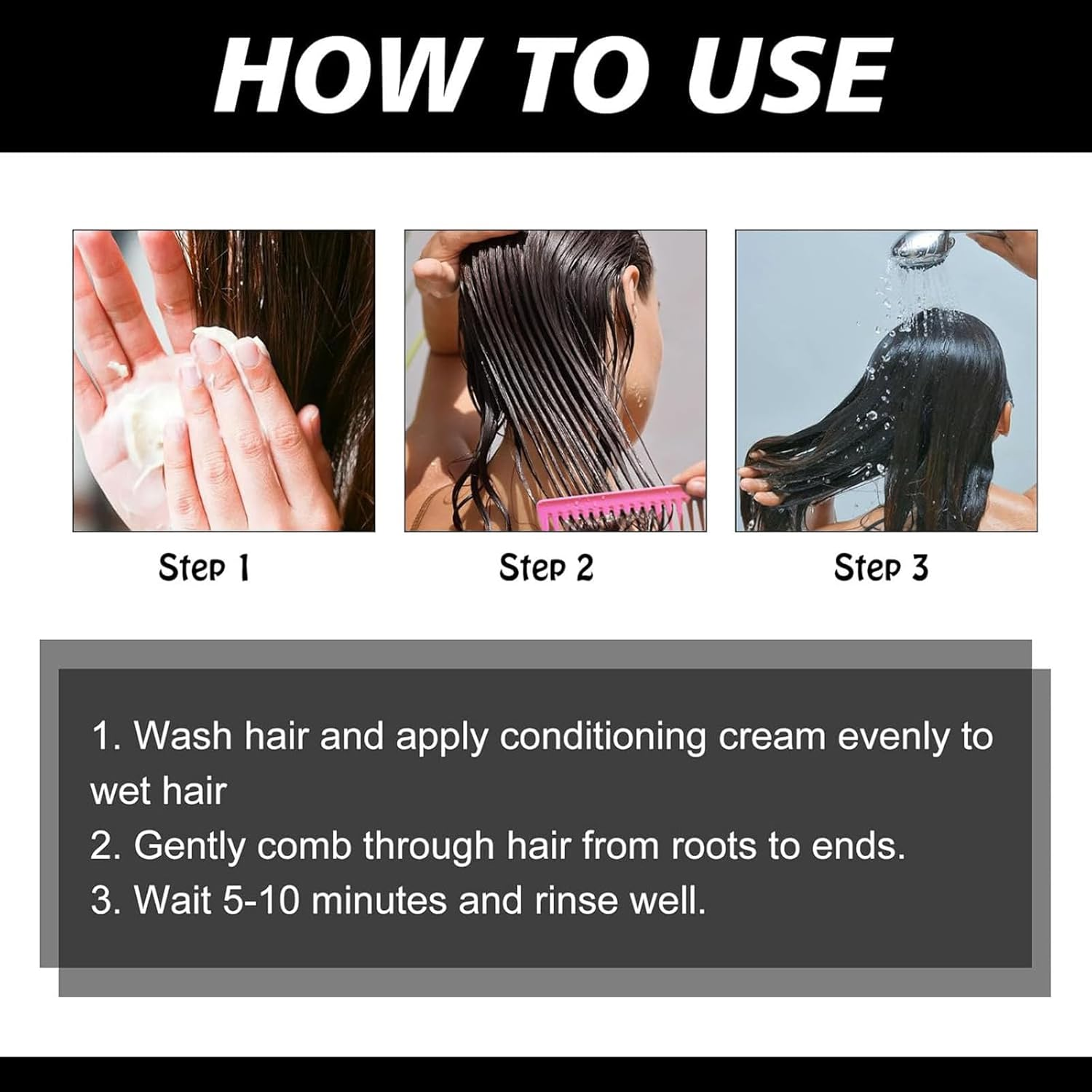 HOW TO USE

Step 1

Step 2

Step 3

1. Wash hair and apply conditioning cream evenly to wet hair
2. Gently comb through hair from roots to ends.
3. Wait 5-10 minutes and rinse well.