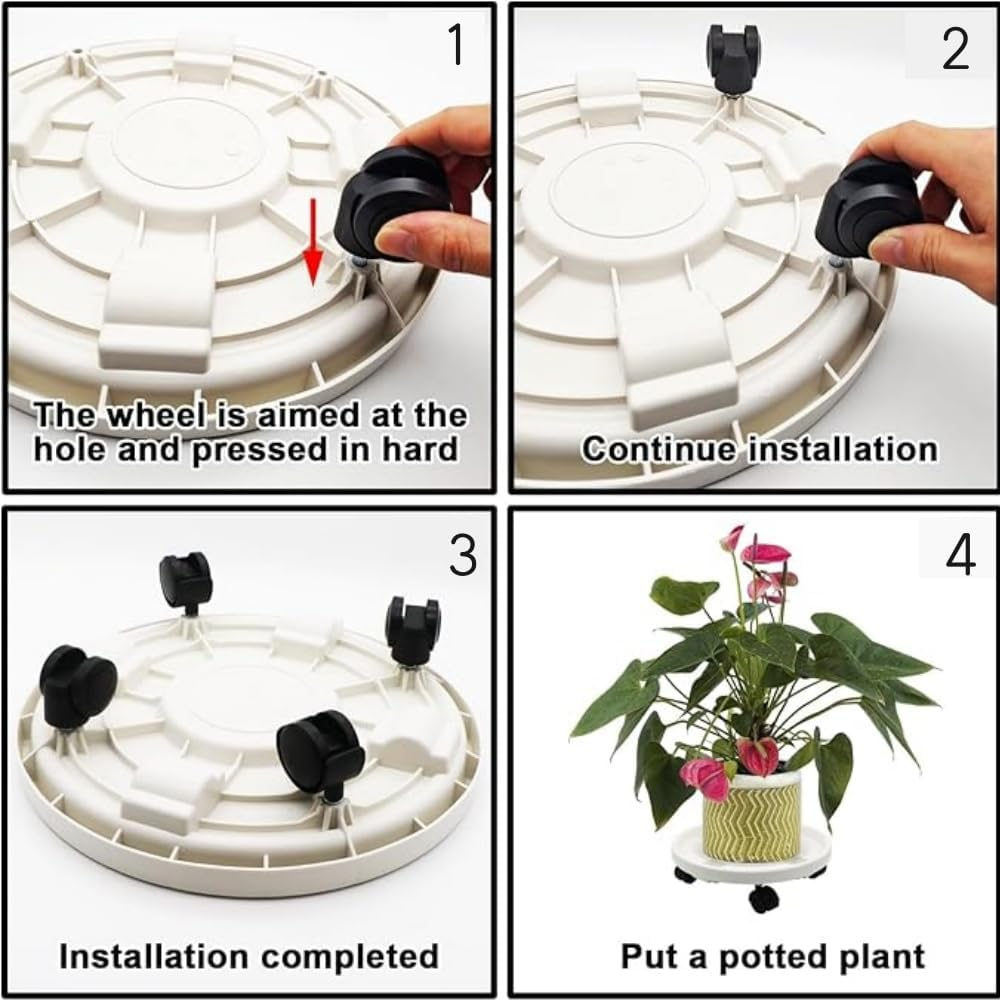 1

The wheel is aimed at the hole and pressed in hard

2

Continue installation

3

Installation completed

4

Put a potted plant