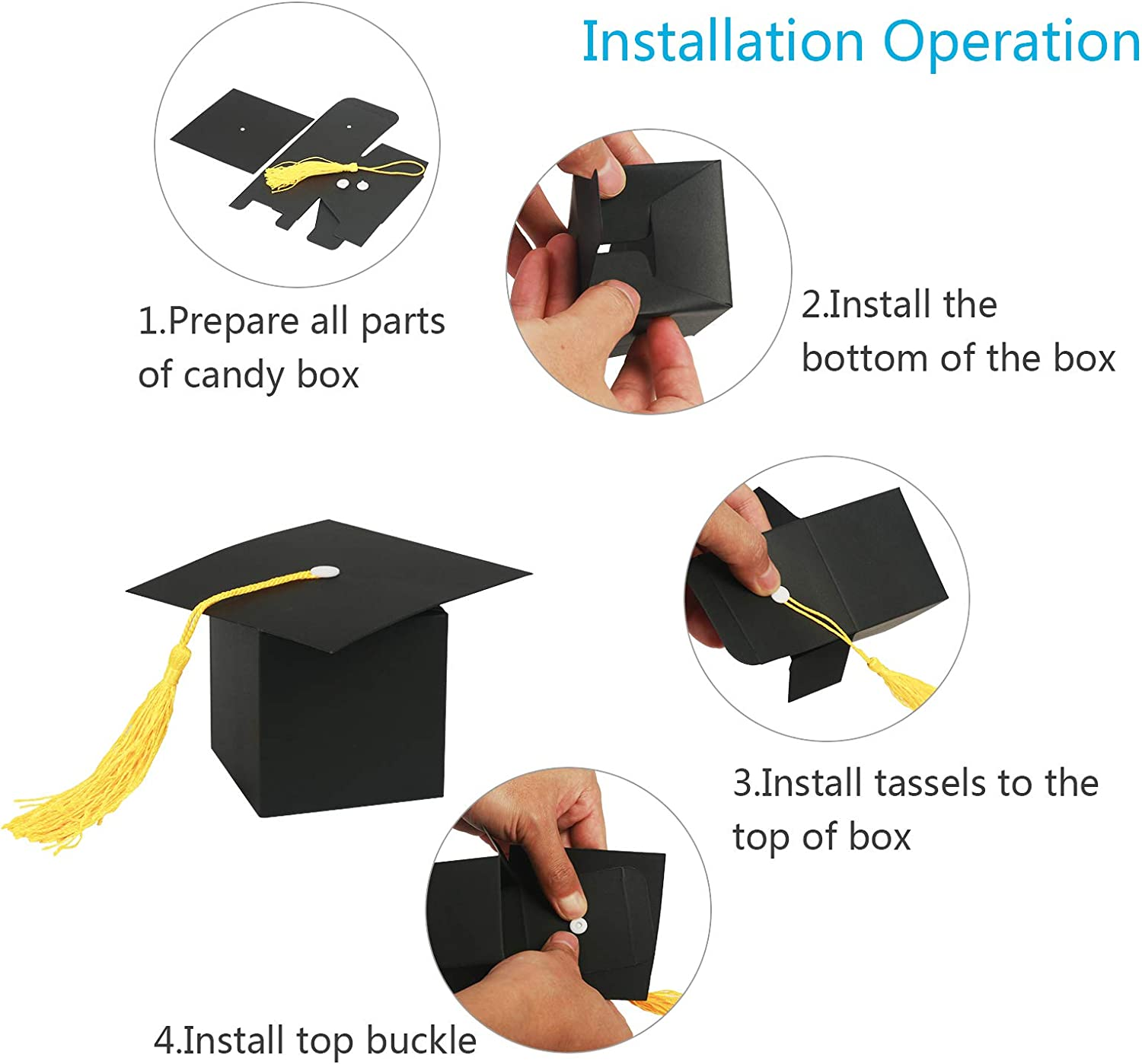 Installation Operation

1.Prepare all parts of candy box

2.Install the bottom of the box

3.Install tassels to the top of box

4.Install top buckle