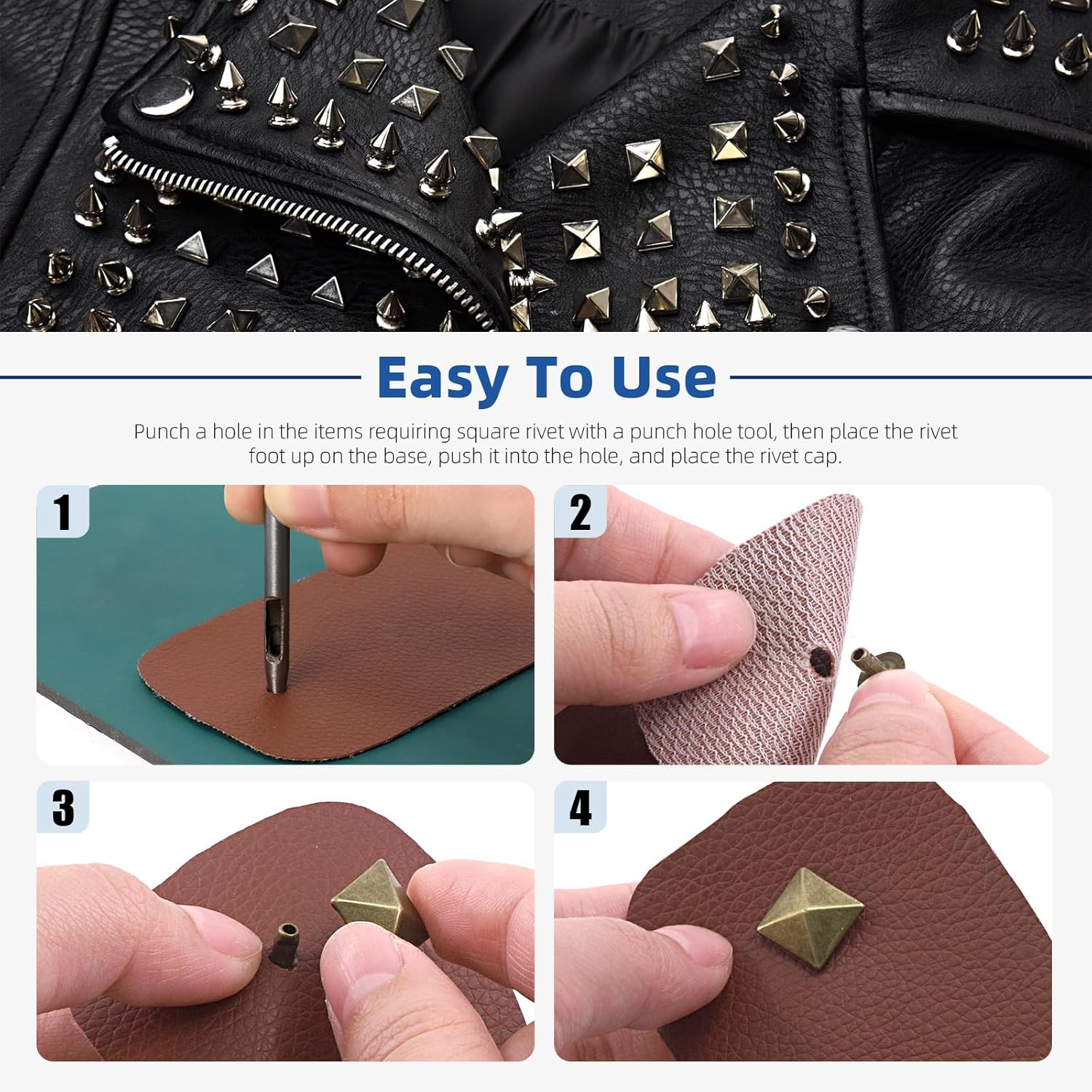 Easy To Use

Punch a hole in the items requiring square rivet with a punch hole tool, then place the rivet foot up on the base, push it into the hole, and place the rivet cap.

1

2

3

4