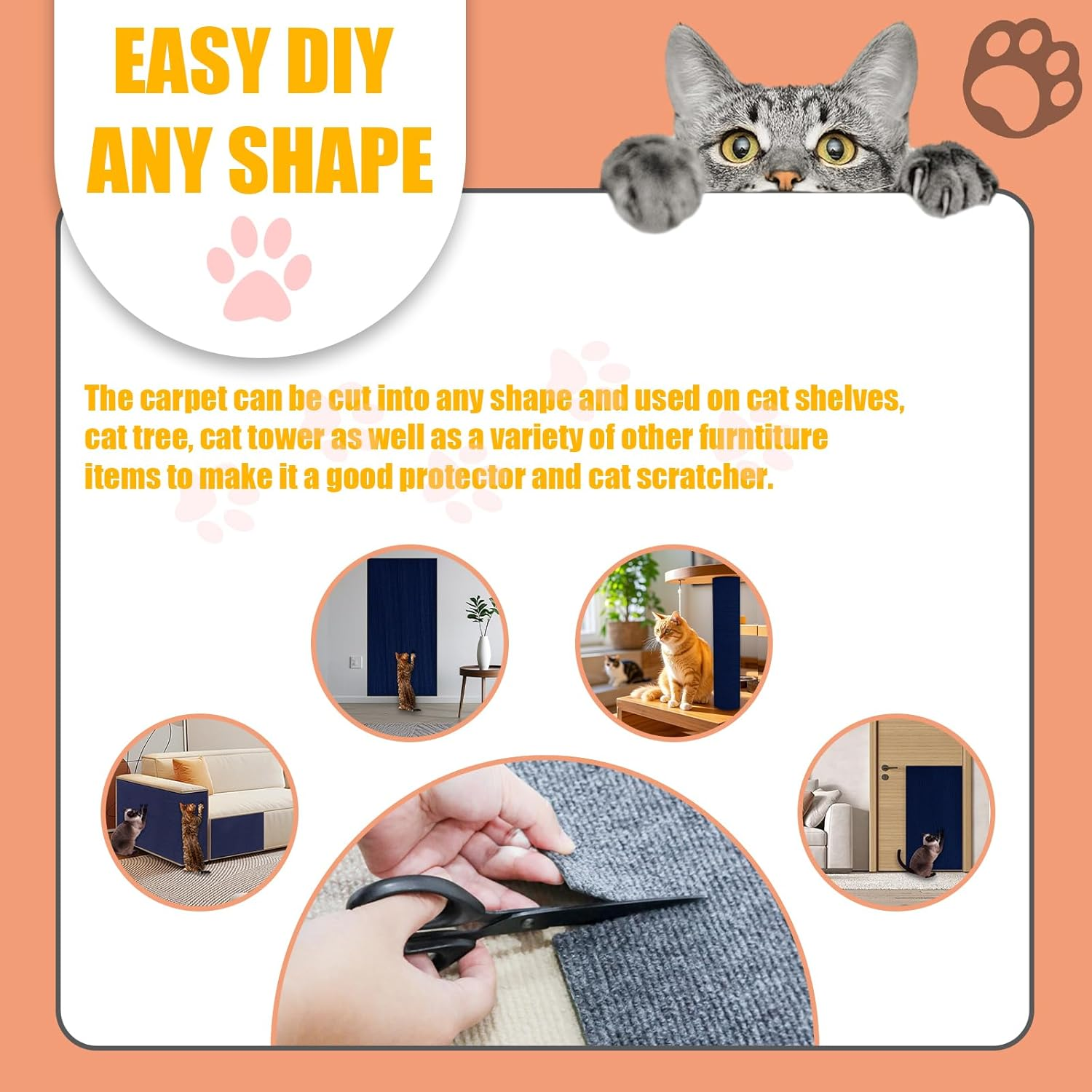 EASY DIY
ANY SHAPE

The carpet can be cut into any shape and used on cat shelves, cat tree, cat tower as well as a variety of other furntiture items to make it a good protector and cat scratcher.