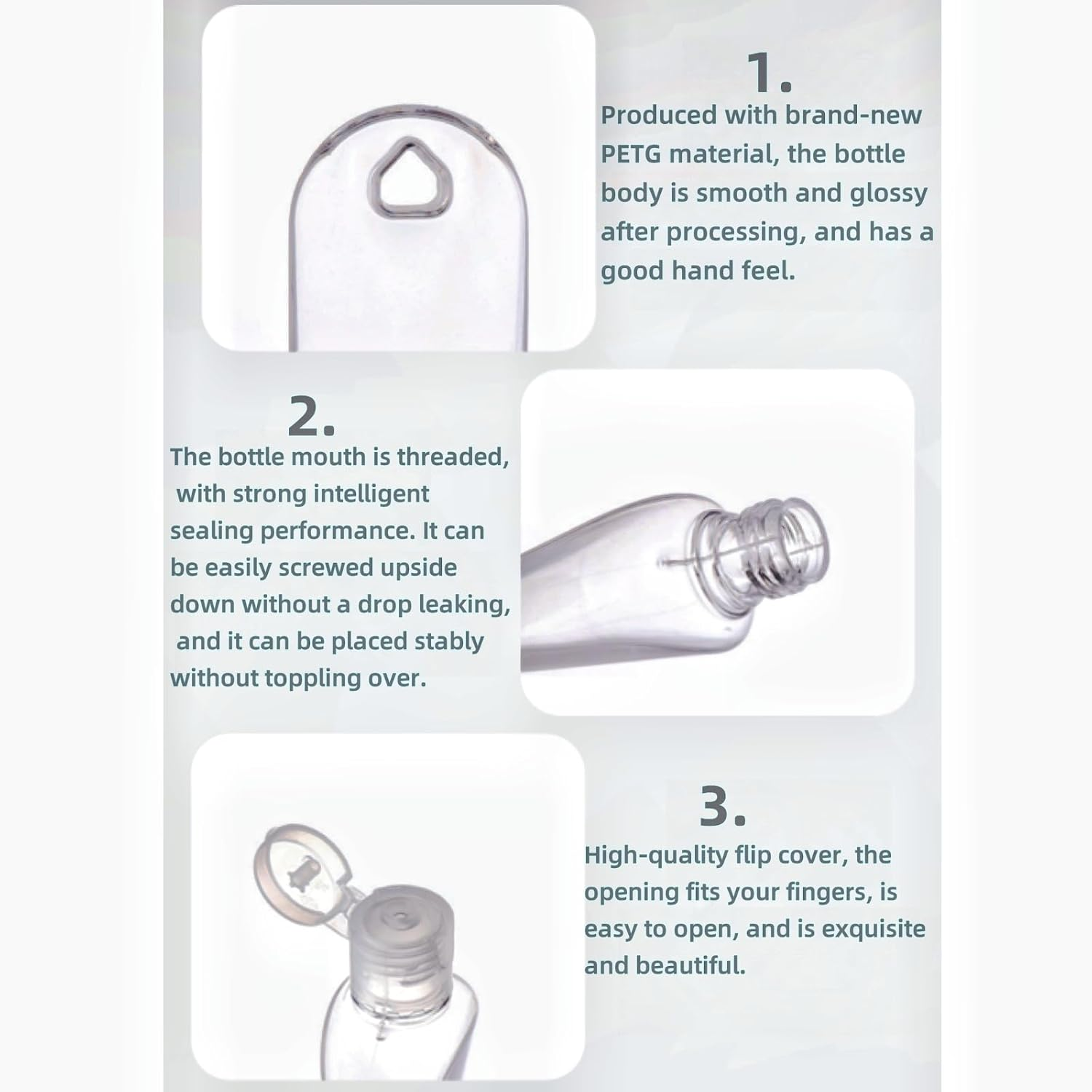 1.

Produced with brand-new PETG material, the bottle body is smooth and glossy after processing, and has a good hand feel.

2.

The bottle mouth is threaded, with strong intelligent sealing performance. It can be easily screwed upside down without a drop leaking, and it can be placed stably without toppling over.

3.

High-quality flip cover, the opening fits your fingers, is easy to open, and is exquisite and beautiful.