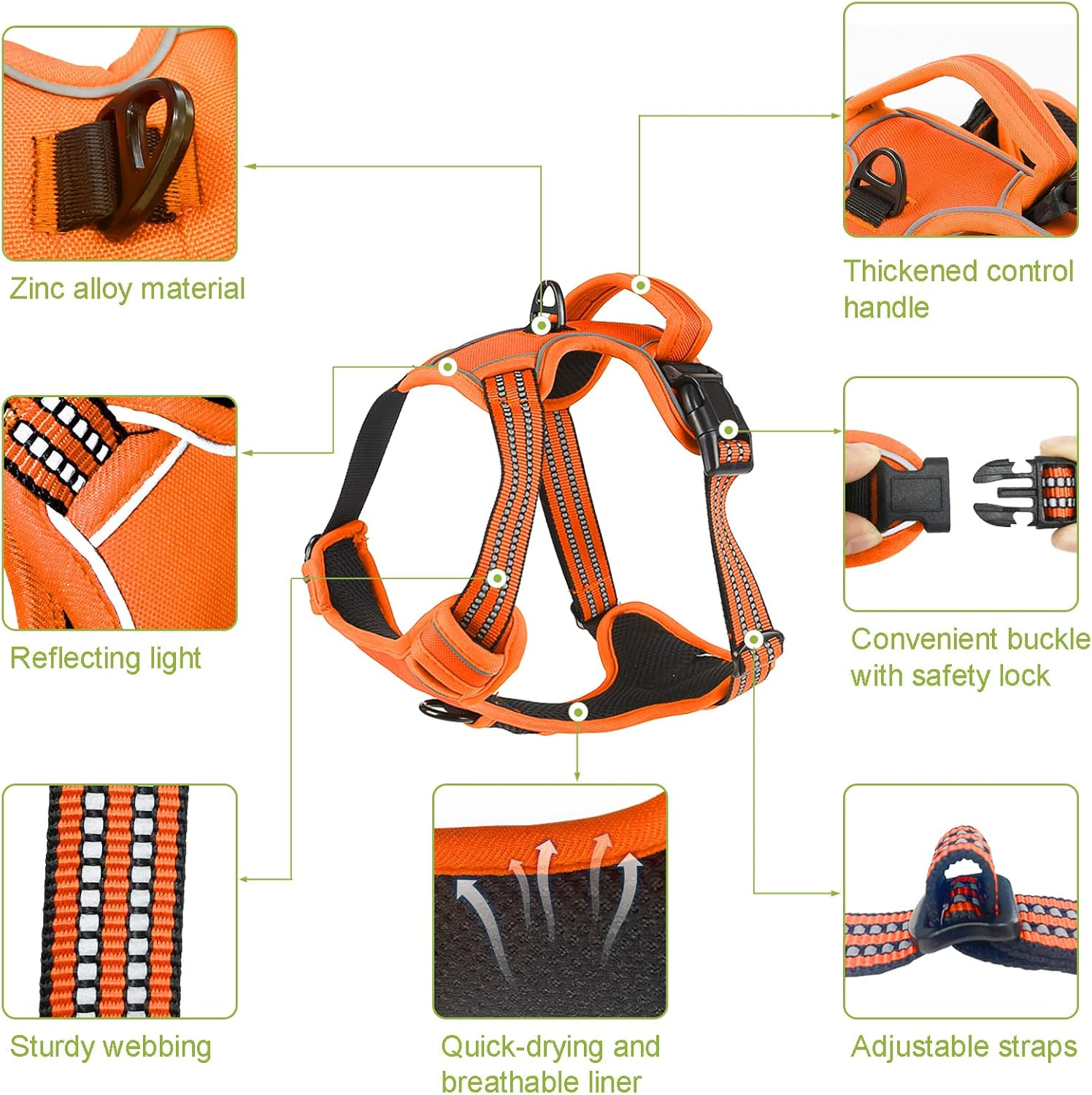 Zinc alloy material

Thickened control handle

Reflecting light

Convenient buckle with safety lock

Sturdy webbing

Quick-drying and breathable liner

Adjustable straps