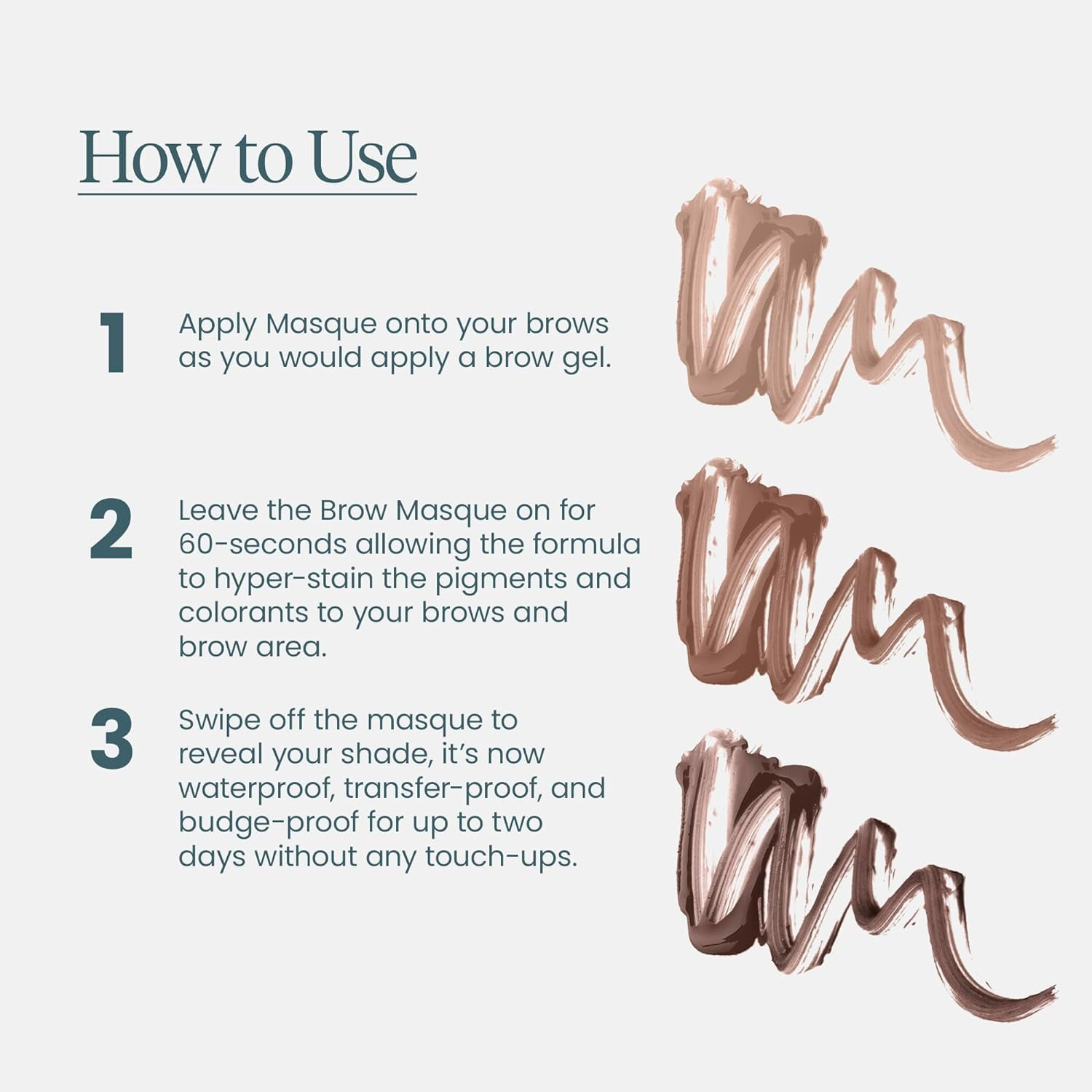 How to Use

1 Apply Masque onto your brows as you would apply a brow gel.

2 Leave the Brow Masque on for 60-seconds allowing the formula to hyper-stain the pigments and colorants to your brows and brow area.

3 Swipe off the masque to reveal your shade, it's now waterproof, transfer-proof, and budge-proof for up to two days without any touch-ups.