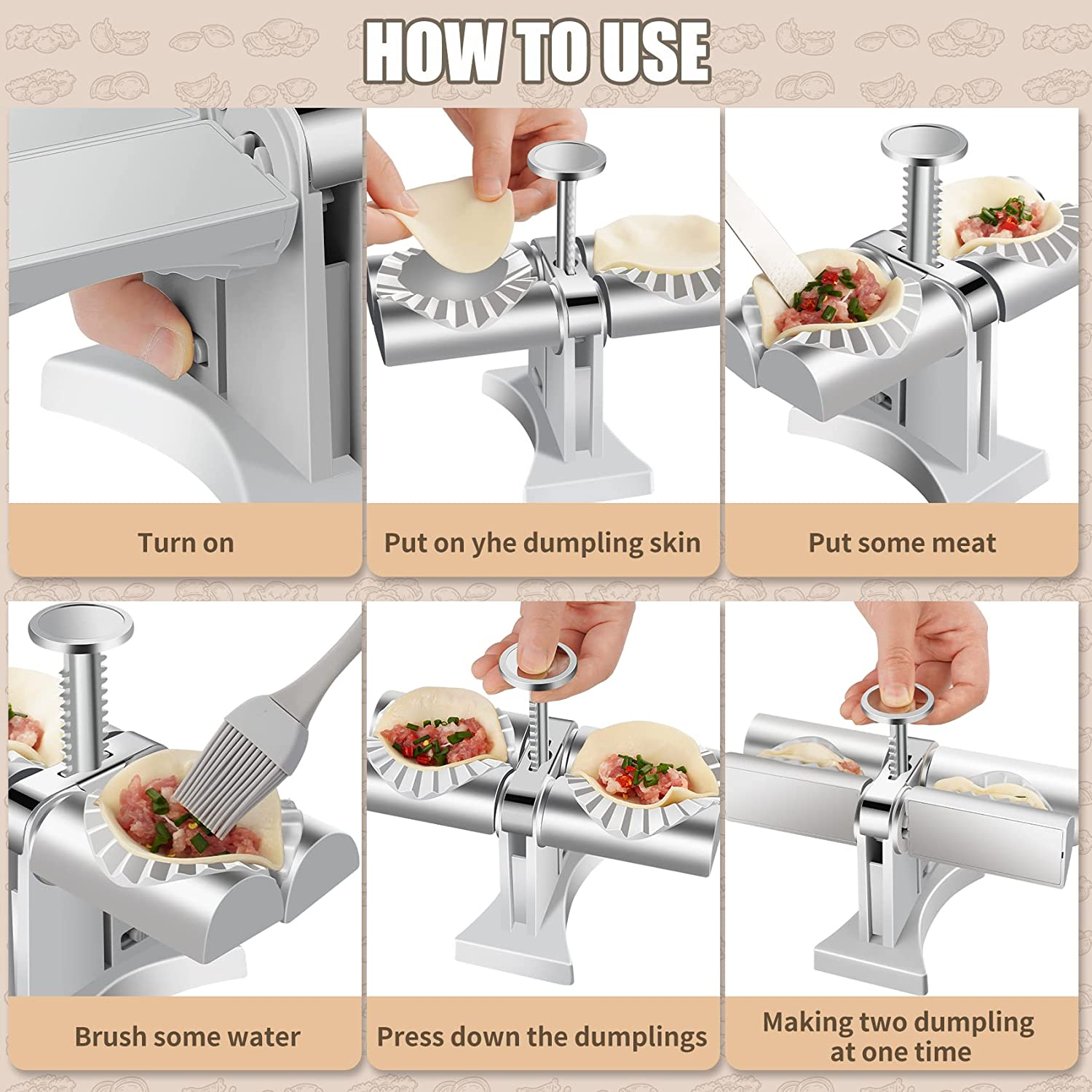 HOW TO USE

Turn on

Put on yhe dumpling skin

Put some meat

Brush some water

Press down the dumplings

Making two dumpling at one time