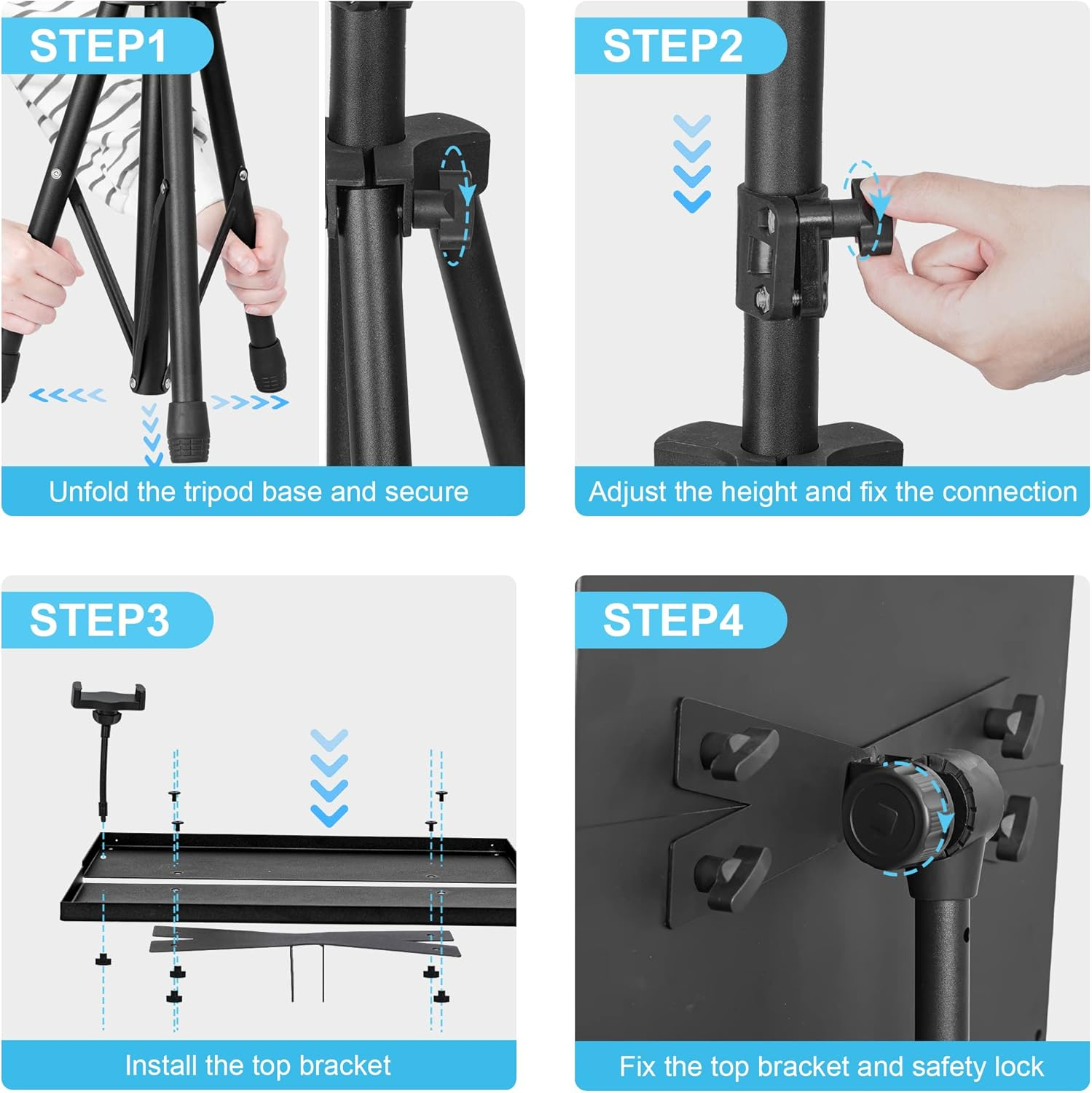 STEP1

Unfold the tripod base and secure

STEP2

Adjust the height and fix the connection

STEP3

Install the top bracket

STEP4

Fix the top bracket and safety lock