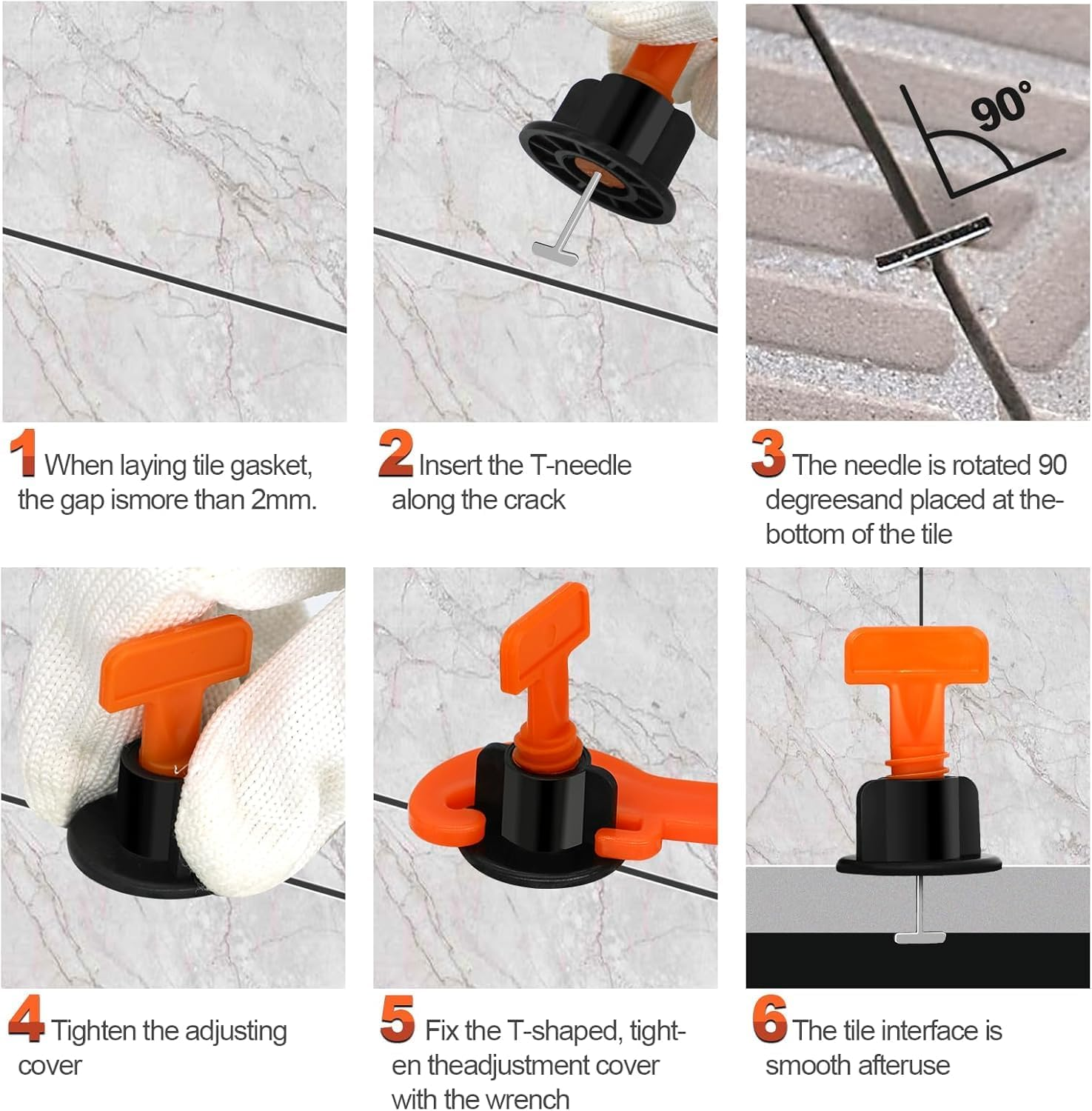 90°

1 When laying tile gasket, the gap ismore than 2mm.

2 Insert the T-needle along the crack

3 The needle is rotated 90 degreesand placed at the-bottom of the tile

4 Tighten the adjusting cover

5 Fix the T-shaped, tighten theadjustment cover with the wrench

6 The tile interface is smooth afteruse