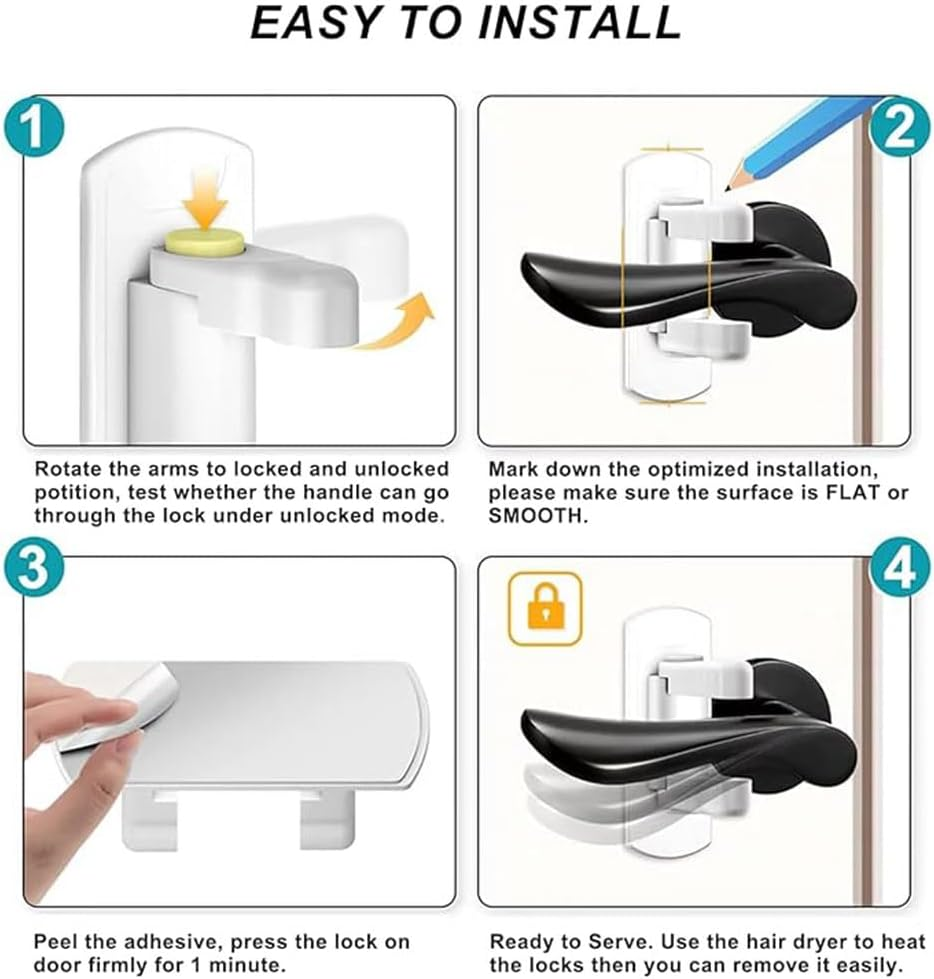 EASY TO INSTALL

1

2

Rotate the arms to locked and unlocked potition, test whether the handle can go through the lock under unlocked mode.

Mark down the optimized installation, please make sure the surface is FLAT or SMOOTH.

3

4

Peel the adhesive, press the lock on door firmly for 1 minute.

Ready to Serve. Use the hair dryer to heat the locks then you can remove it easily.