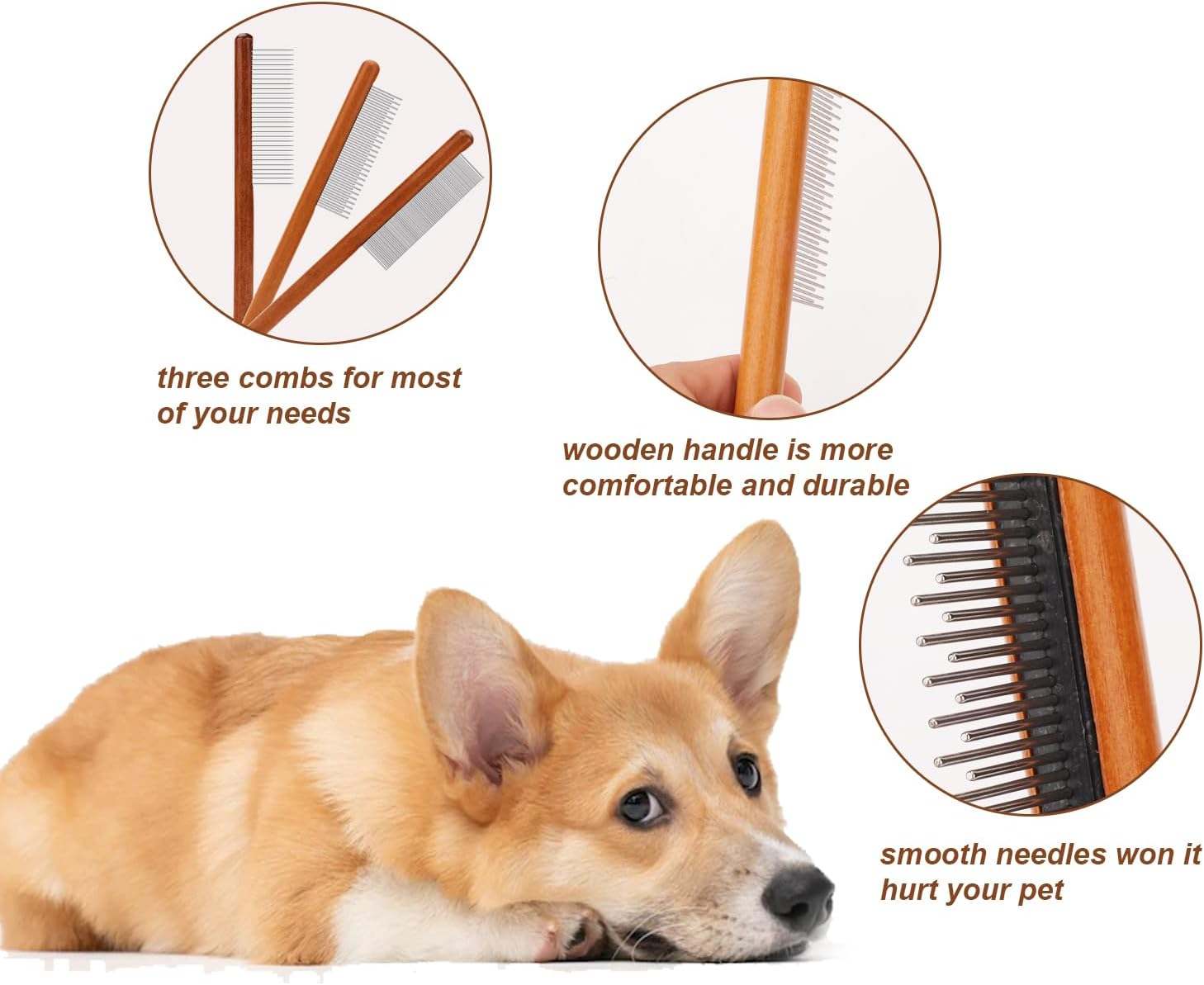 three combs for most of your needs

wooden handle is more comfortable and durable

smooth needles won it hurt your pet