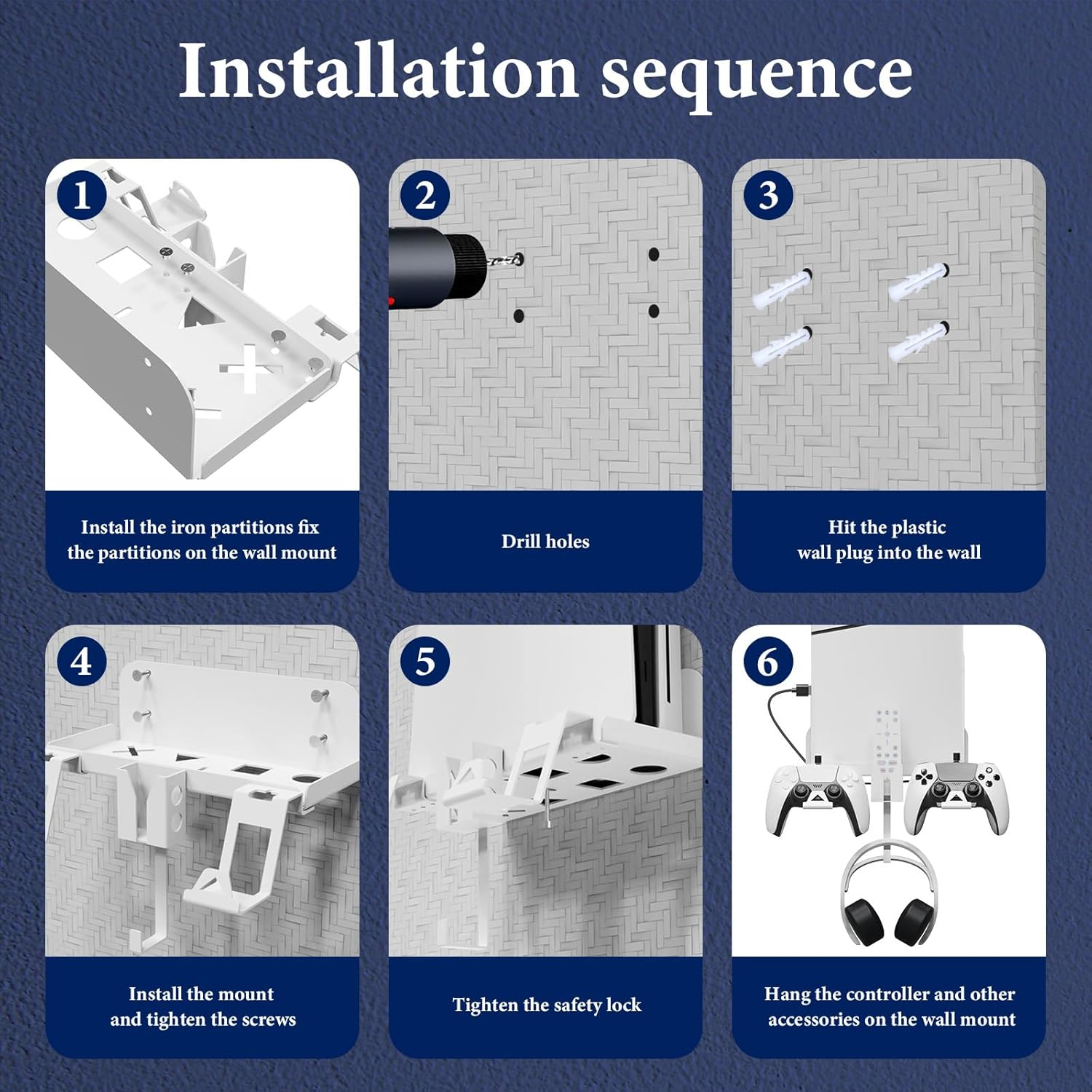 Installation sequence

1

Install the iron partitions fix the partitions on the wall mount

2

Drill holes

3

Hit the plastic wall plug into the wall

4

Install the mount and tighten the screws

5

Tighten the safety lock

6

Hang the controller and other accessories on the wall mount