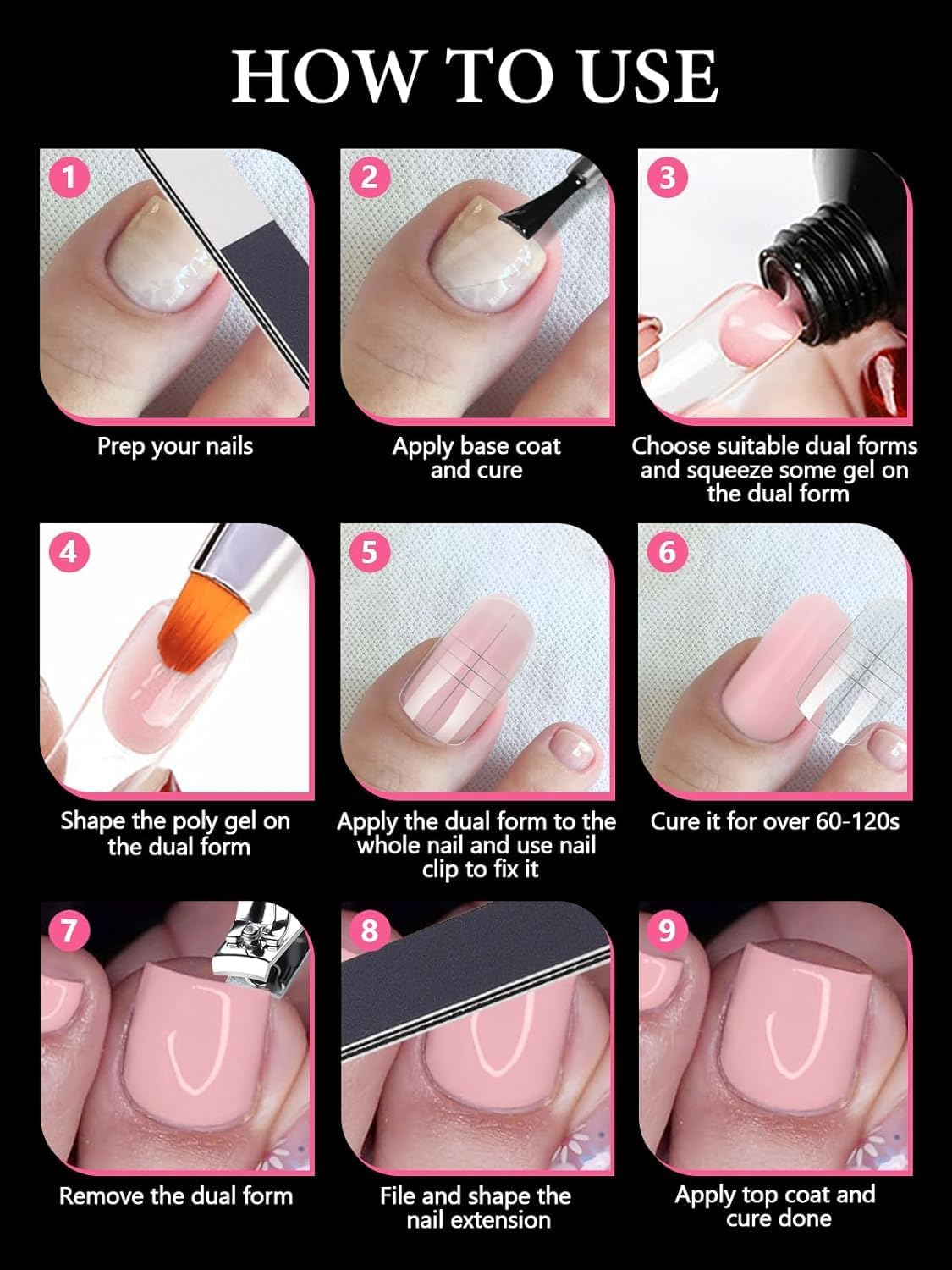 HOW TO USE

1
Prep your nails

2
Apply base coat and cure

3
Choose suitable dual forms and squeeze some gel on the dual form

4
Shape the poly gel on the dual form

5
Apply the dual form to the whole nail and use nail clip to fix it

6
Cure it for over 60-120s

7
Remove the dual form

8
File and shape the nail extension

9
Apply top coat and cure done