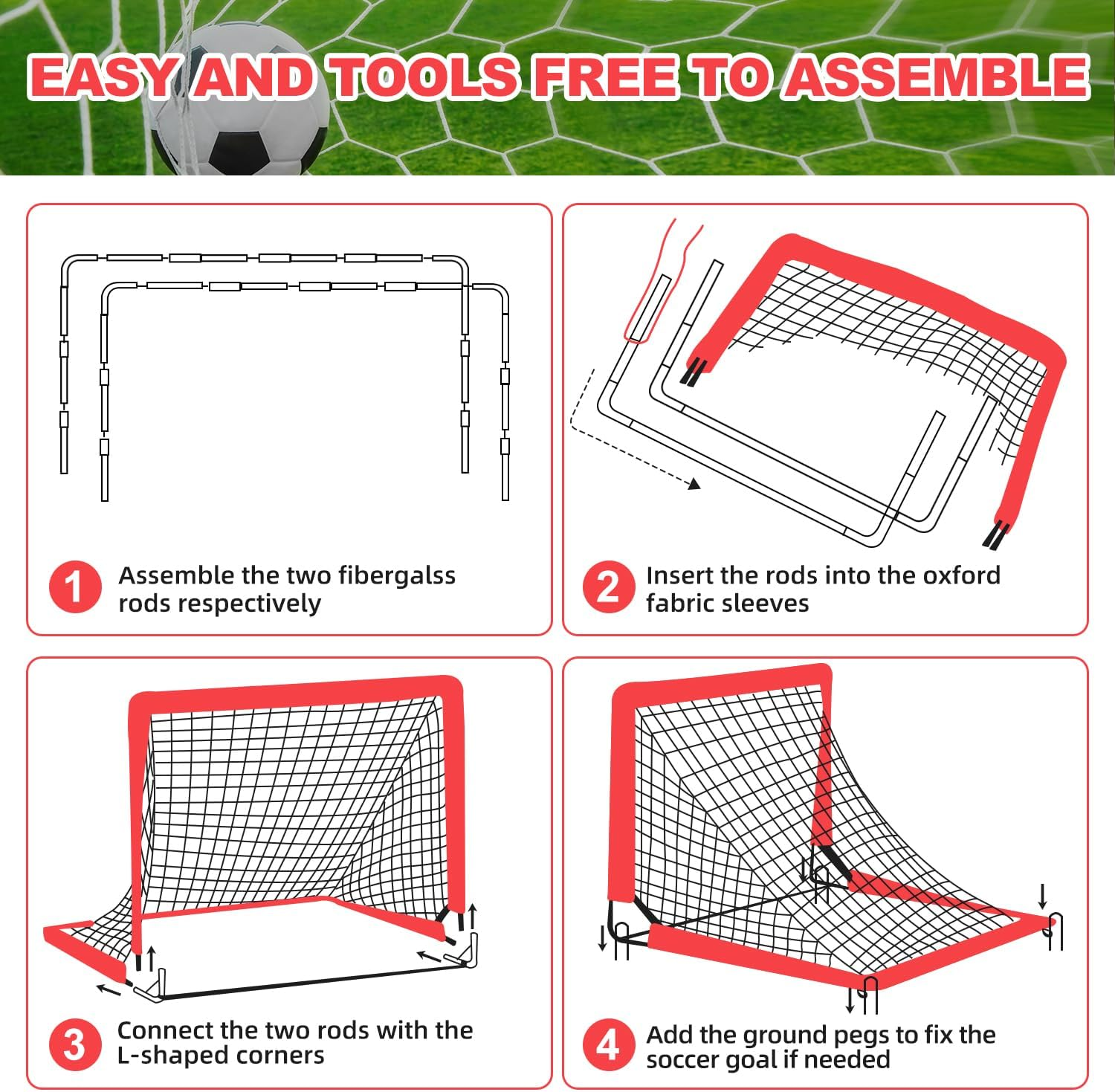 EASY AND TOOLS FREE TO ASSEMBLE

1 Assemble the two fibergalss rods respectively

2 Insert the rods into the oxford fabric sleeves

3 Connect the two rods with the L-shaped corners

4 Add the ground pegs to fix the soccer goal if needed