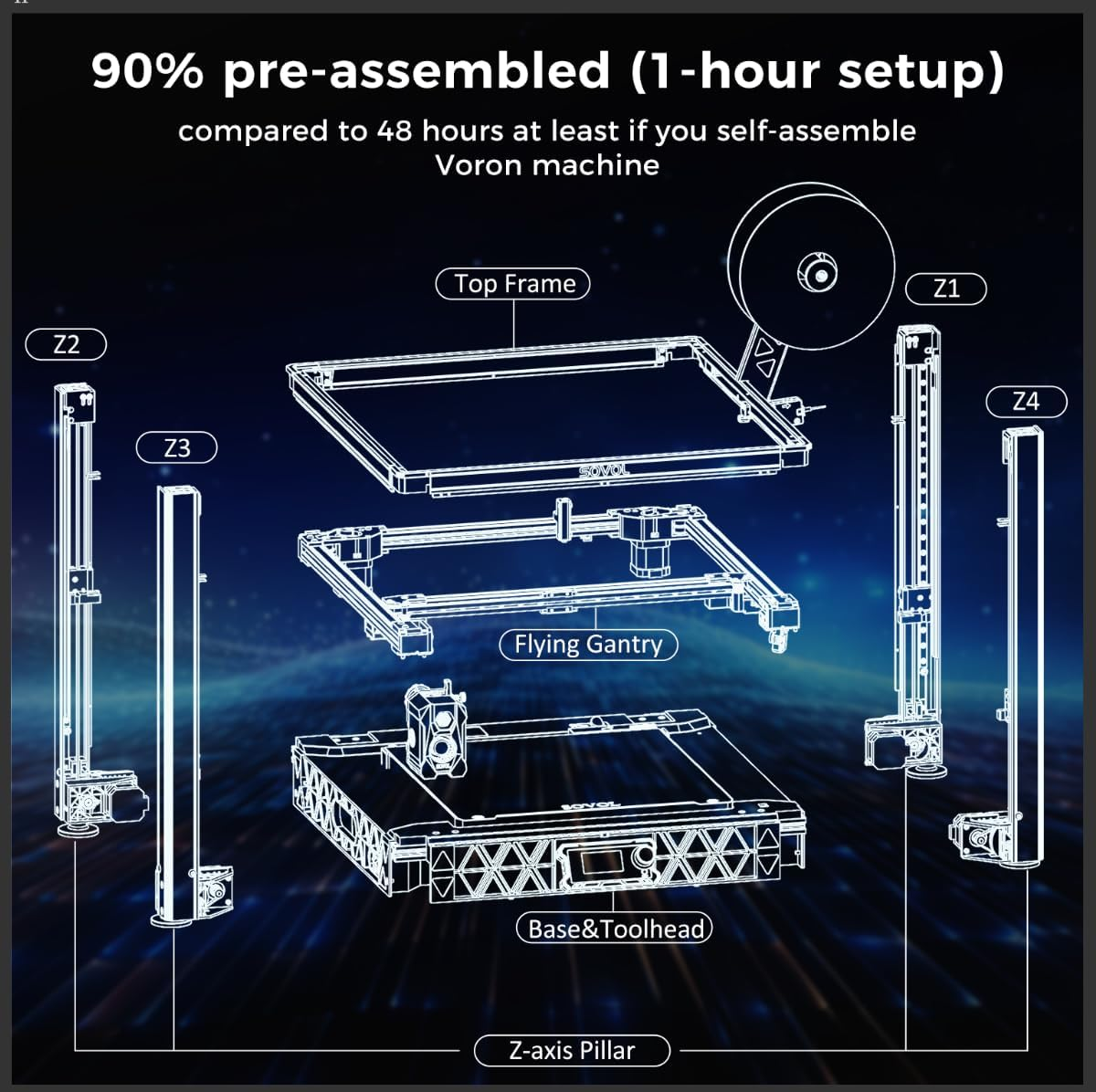 90% pre-assembled (1-hour setup)

compared to 48 hours at least if you self-assemble Voron machine

Top Frame

Z1

Z2

Z4

Z3

SOVOL

Flying Gantry

SOVOL

Base&Toolhead

Z-axis Pillar