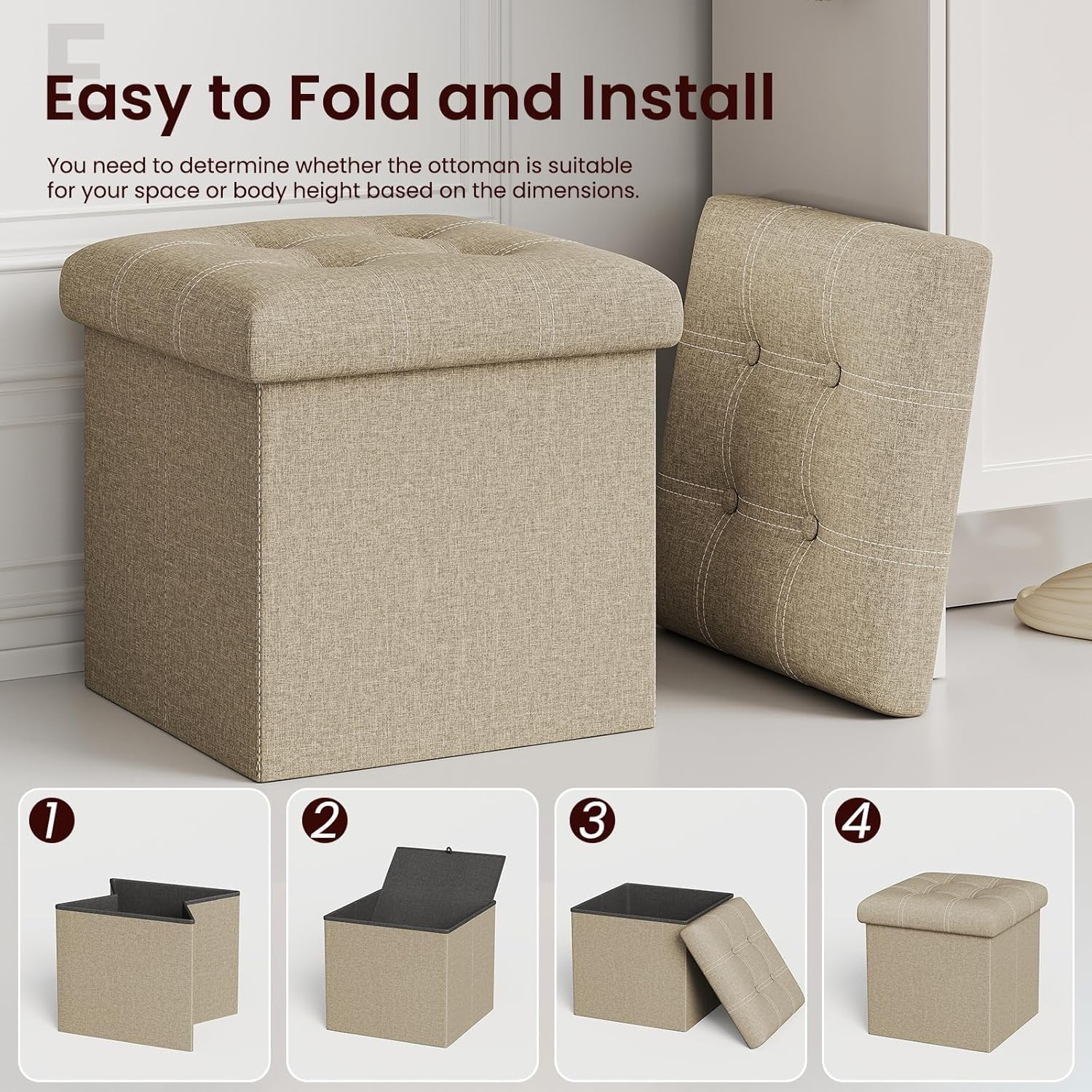 Easy to Fold and Install

You need to determine whether the ottoman is suitable for your space or body height based on the dimensions.

1

2

3

4