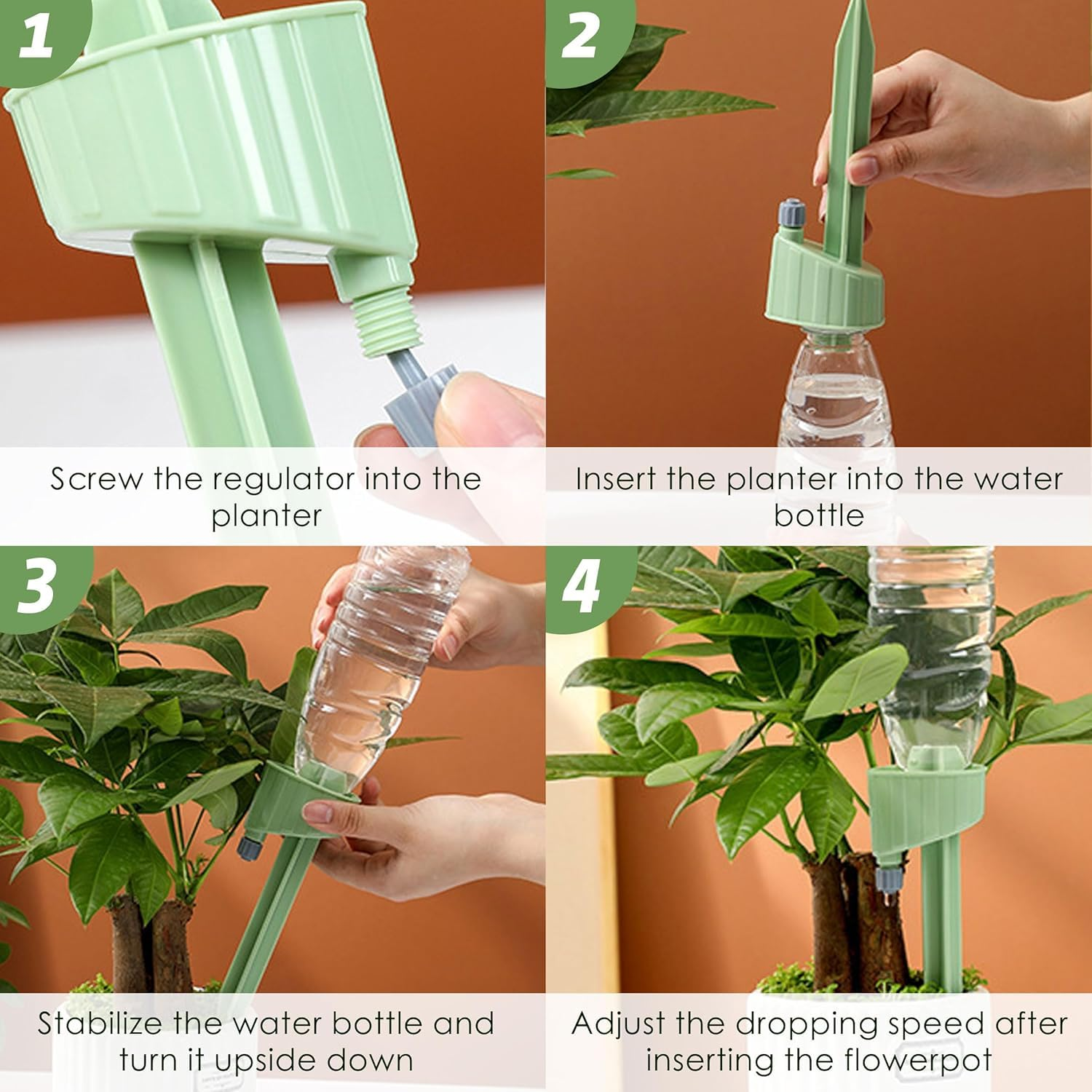 1

Screw the regulator into the planter

2

Insert the planter into the water bottle

3

Stabilize the water bottle and turn it upside down

4

Adjust the dropping speed after inserting the flowerpot