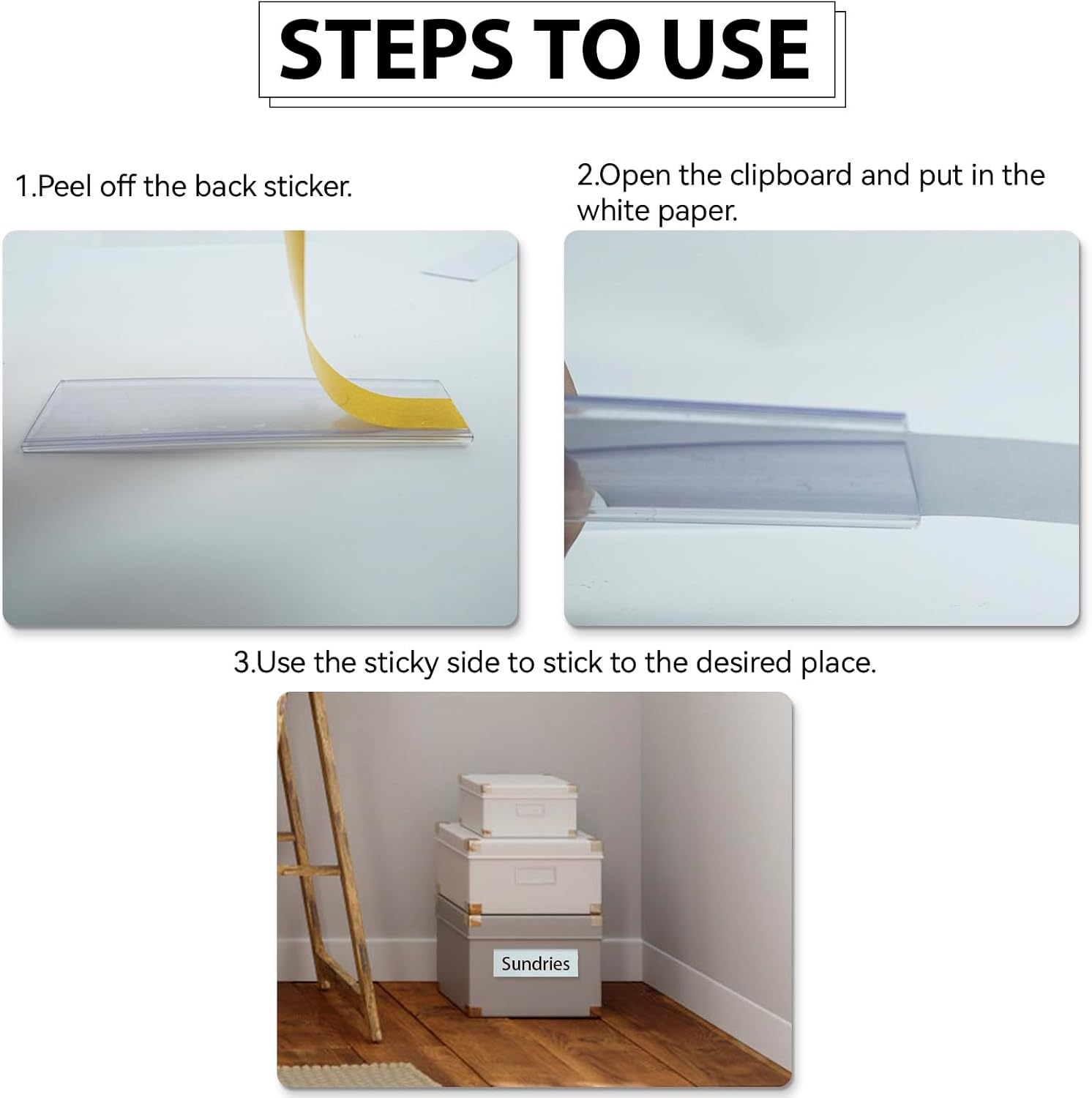 STEPS TO USE

1.Peel off the back sticker.

2.Open the clipboard and put in the white paper.

3.Use the sticky side to stick to the desired place.

Sundries