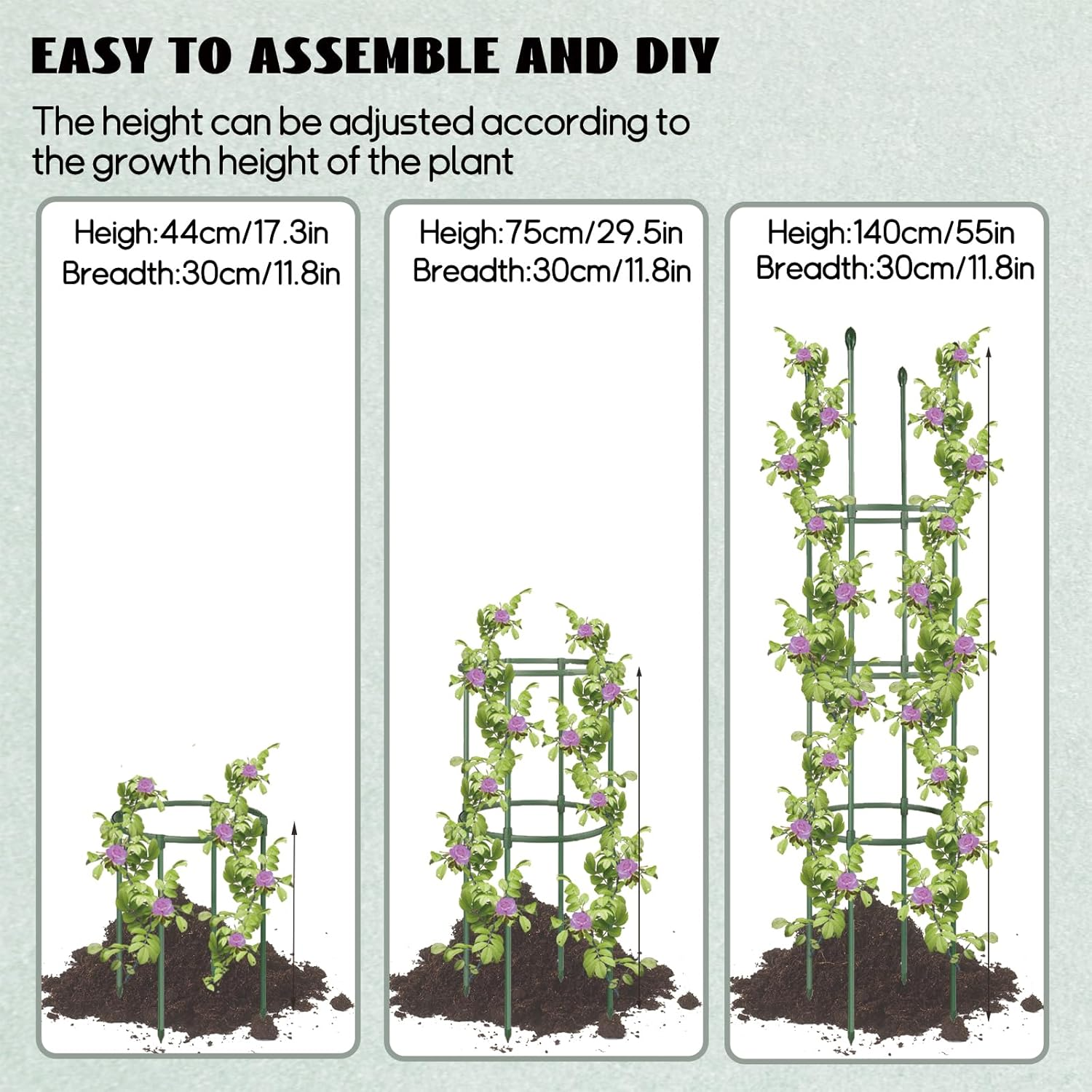 EASY TO ASSEMBLE AND DIY

The height can be adjusted according to the growth height of the plant

Heigh:44cm/17.3in
Breadth:30cm/11.8in

Heigh:75cm/29.5in
Breadth:30cm/11.8in

Heigh:140cm/55in
Breadth:30cm/11.8in