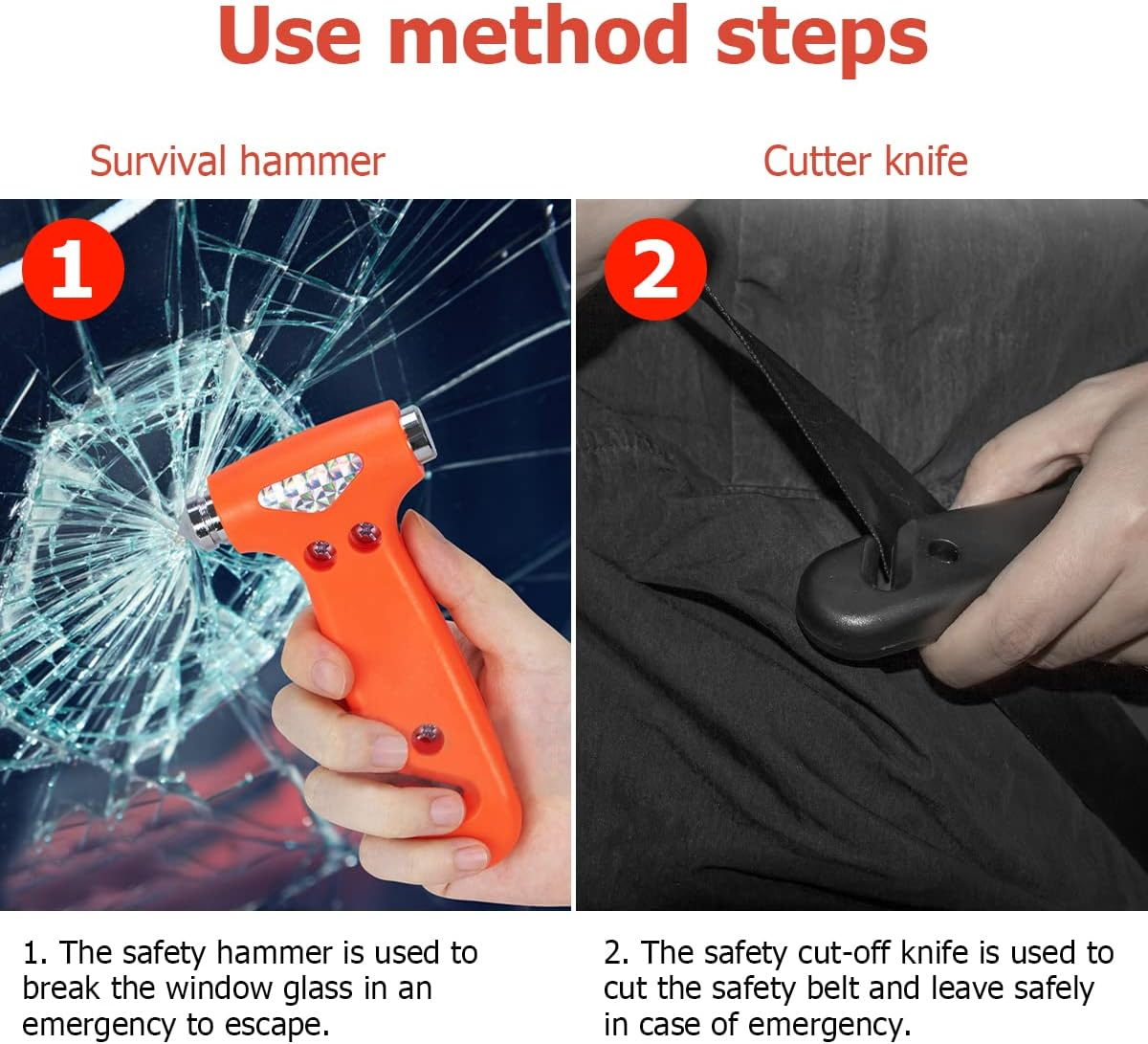 Use method steps

Survival hammer

1

1. The safety hammer is used to break the window glass in an emergency to escape.

Cutter knife

2

2. The safety cut-off knife is used to cut the safety belt and leave safely in case of emergency.