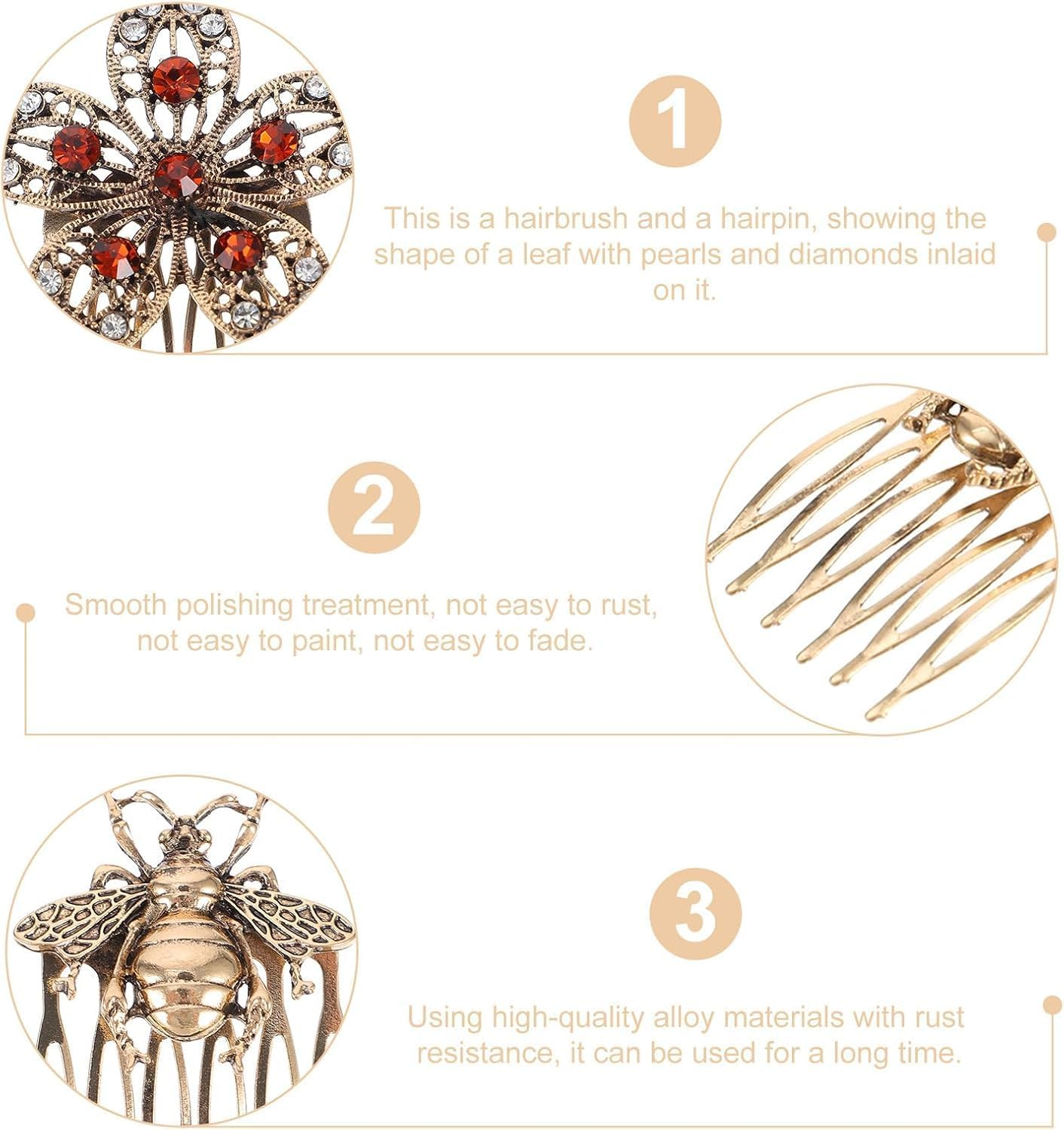 1

This is a hairbrush and a hairpin, showing the shape of a leaf with pearls and diamonds inlaid on it.

2

Smooth polishing treatment, not easy to rust, not easy to paint, not easy to fade.

3

Using high-quality alloy materials with rust resistance, it can be used for a long time.