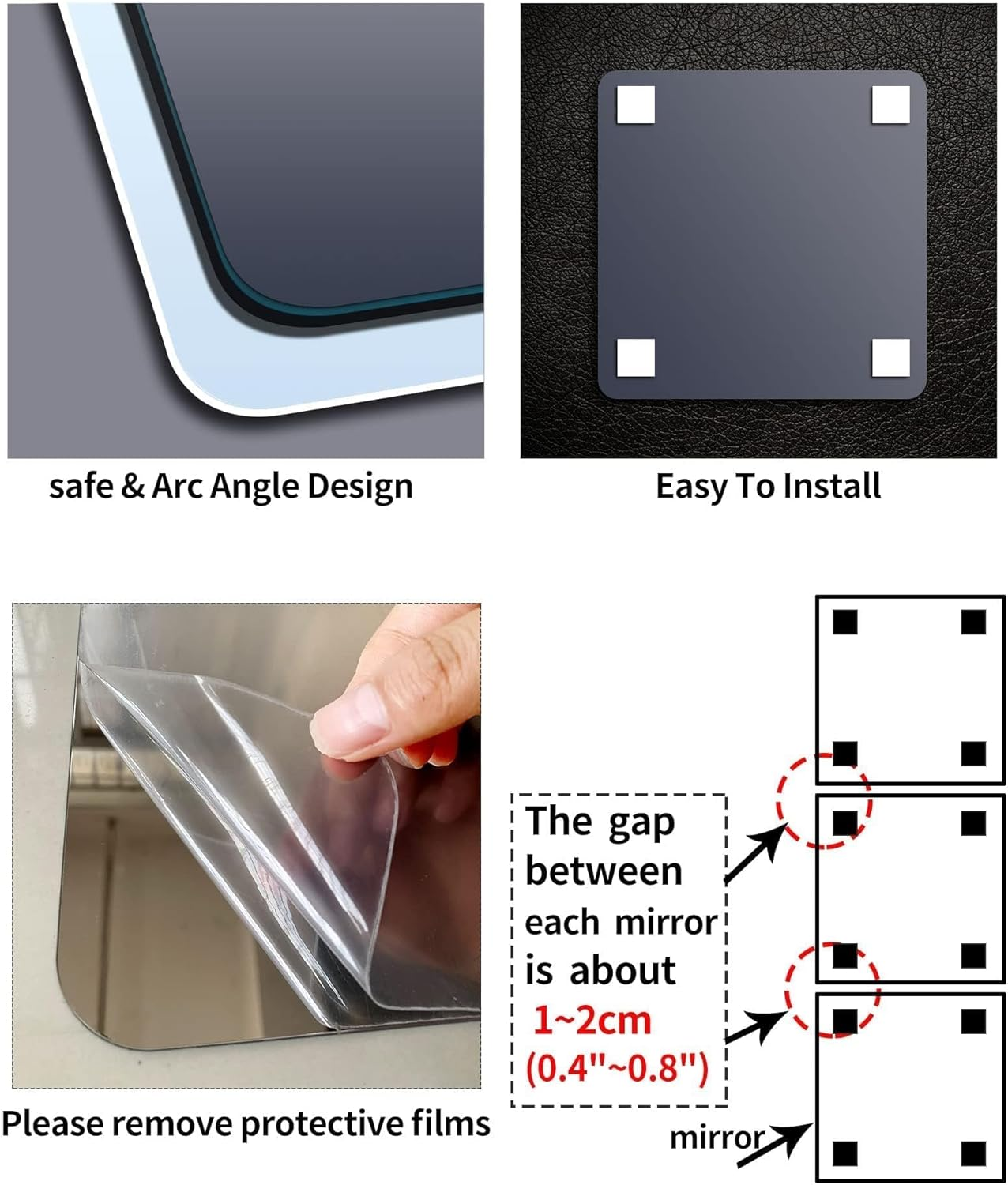 safe & Arc Angle Design

Easy To Install

Please remove protective films

The gap between each mirror is about 1~2cm (0.4"~0.8")

mirror