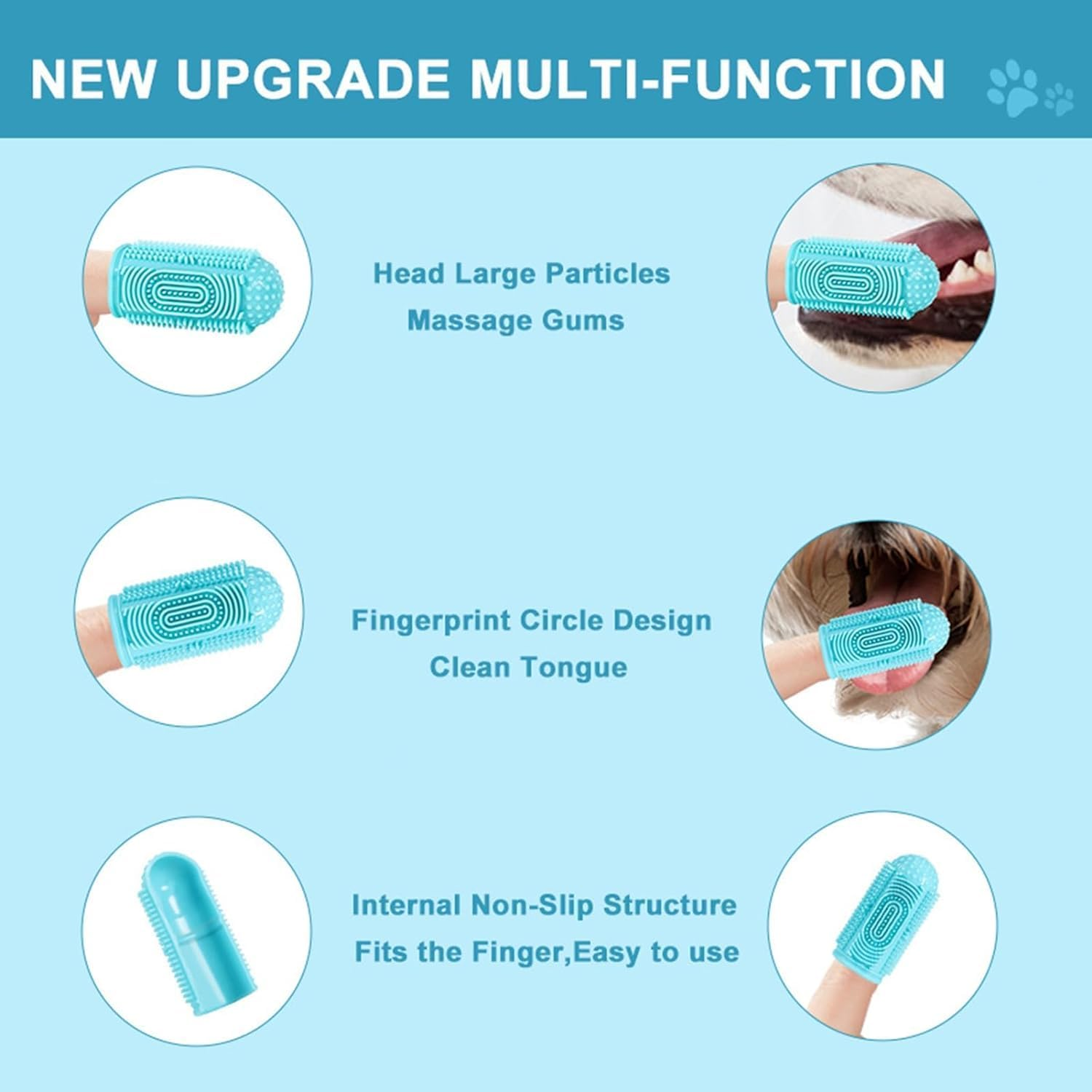 NEW UPGRADE MULTI-FUNCTION

Head Large Particles
Massage Gums

Fingerprint Circle Design
Clean Tongue

Internal Non-Slip Structure
Fits the Finger,Easy to use