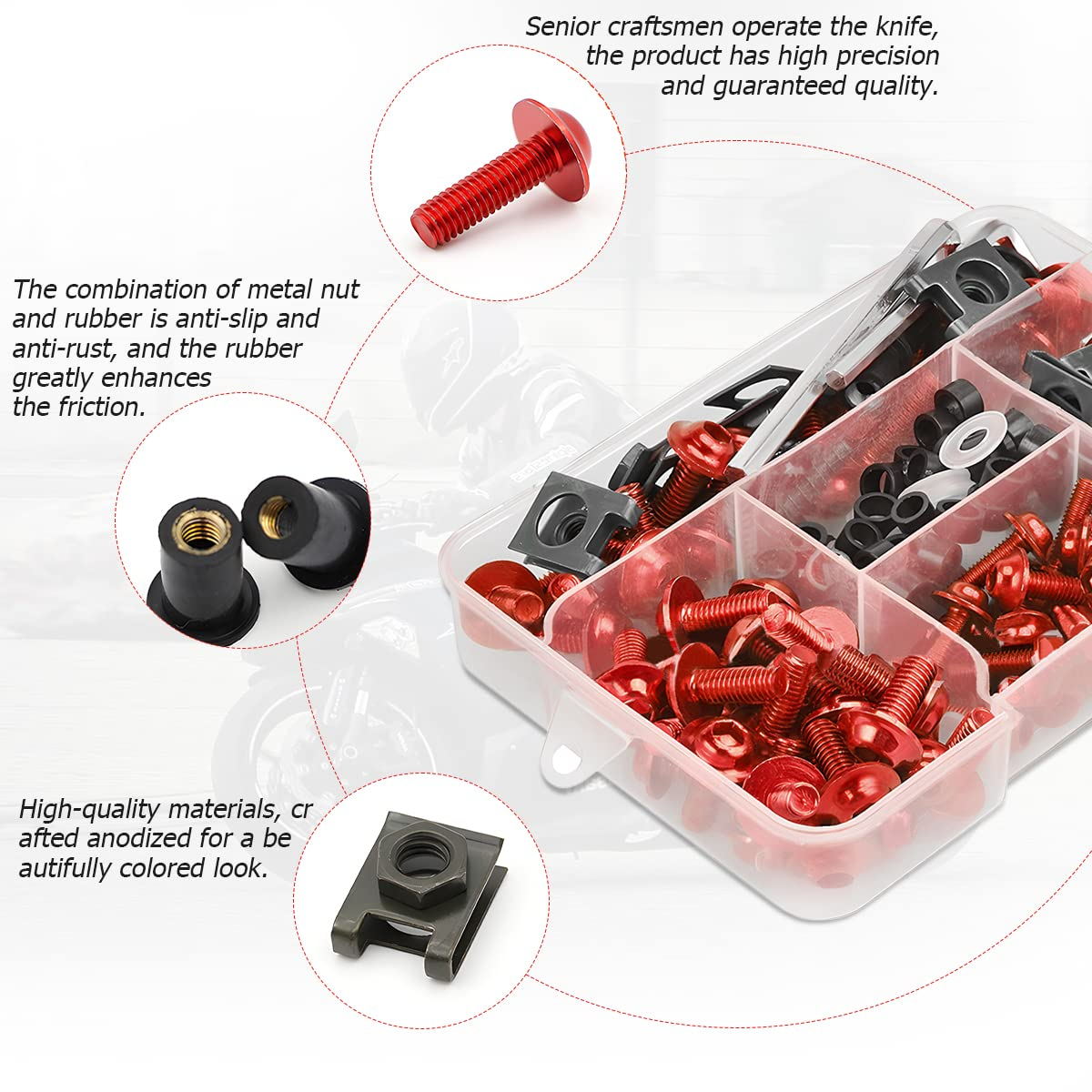 Senior craftsmen operate the knife, the product has high precision and guaranteed quality.

The combination of metal nut and rubber is anti-slip and anti-rust, and the rubber greatly enhances the friction.

High-quality materials, cr afted anodized for a be autifully colored look.