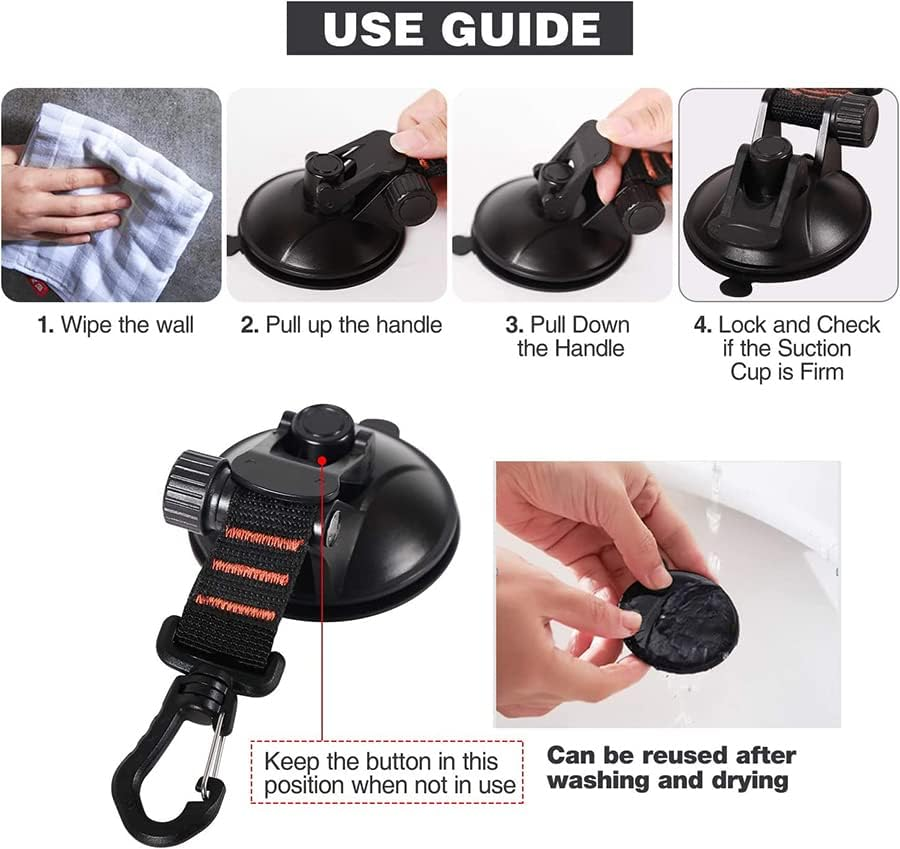 USE GUIDE

1. Wipe the wall

2. Pull up the handle

3. Pull Down the Handle

4. Lock and Check if the Suction Cup is Firm

Keep the button in this position when not in use

Can be reused after washing and drying