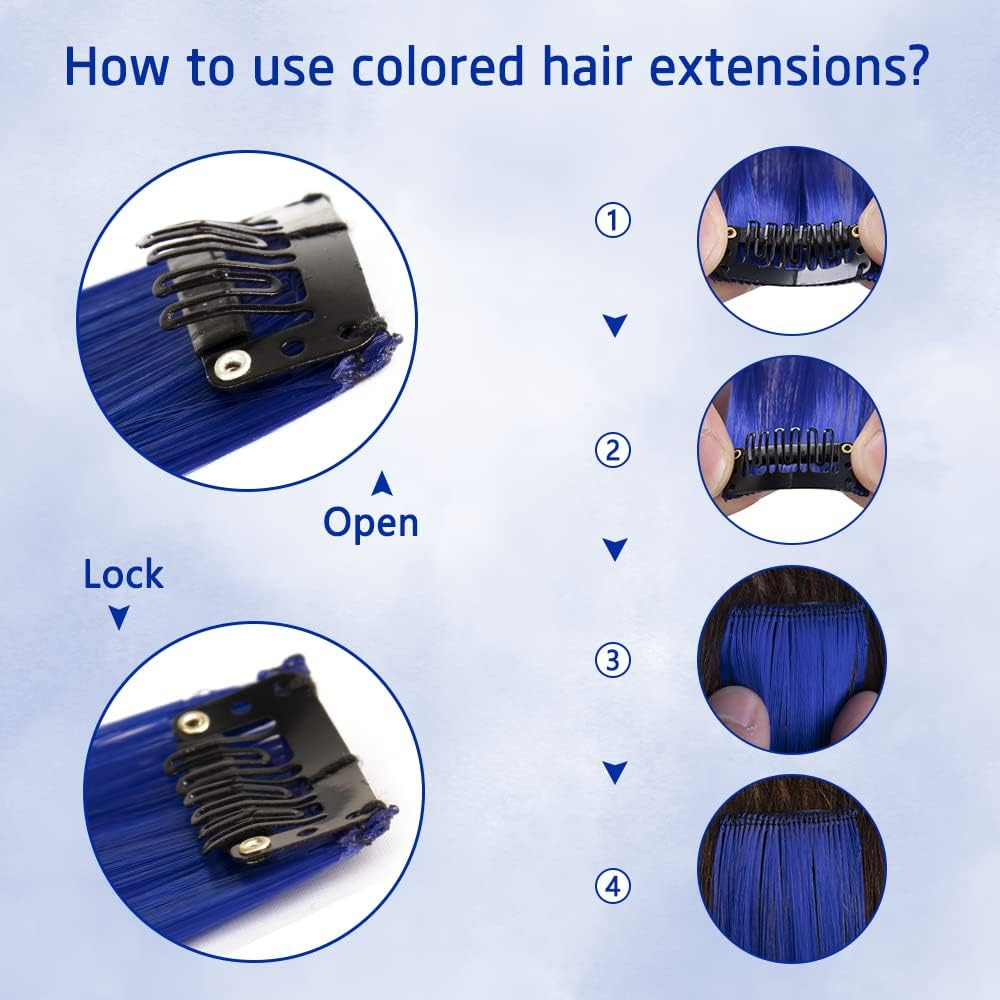 How to use colored hair extensions?

Open

Lock

①

②

③

④