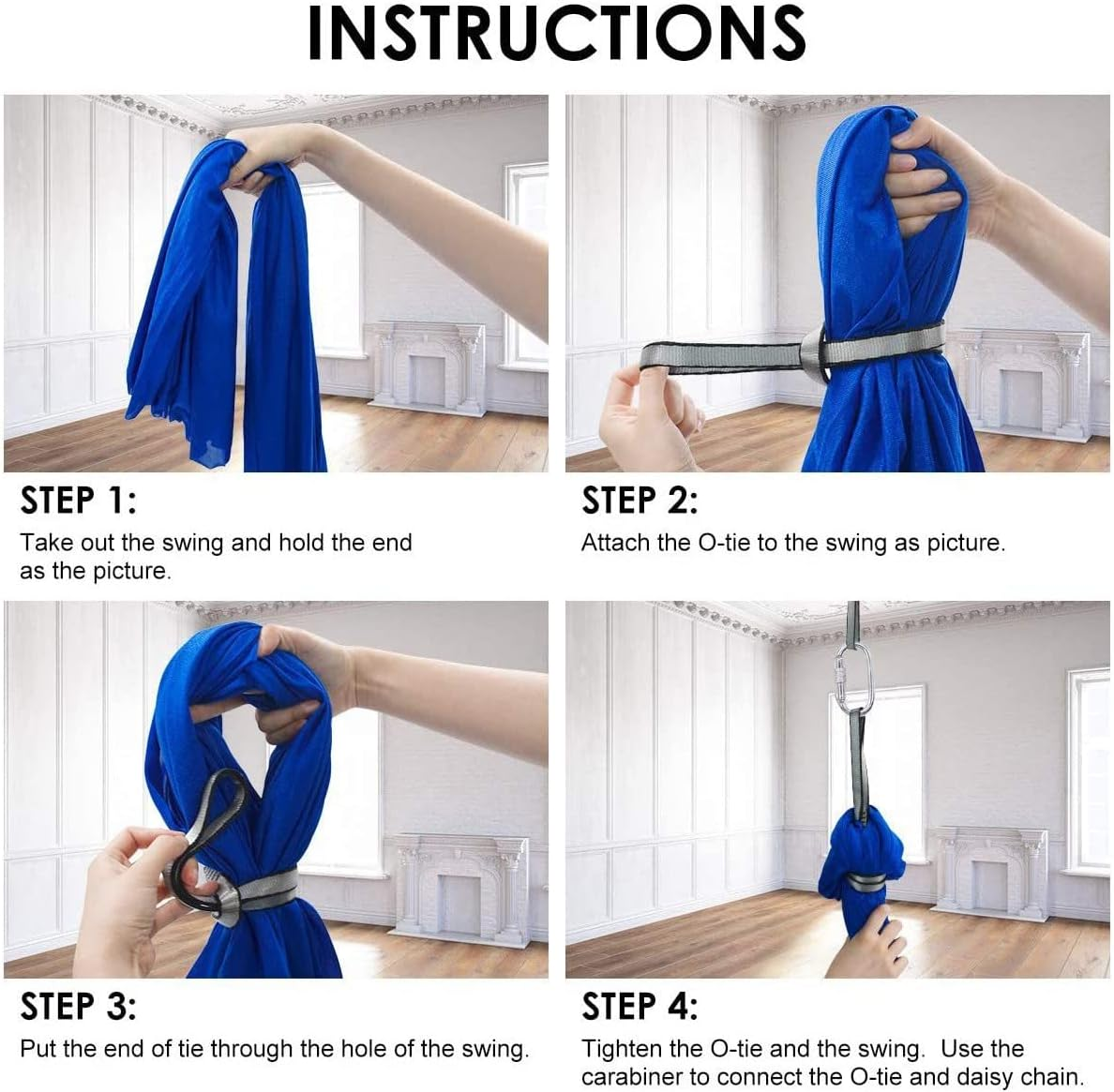 INSTRUCTIONS

STEP 1:

Take out the swing and hold the end as the picture.

STEP 2:

Attach the O-tie to the swing as picture.

STEP 3:

Put the end of tie through the hole of the swing.

STEP 4:

Tighten the O-tie and the swing. Use the carabiner to connect the O-tie and daisy chain.