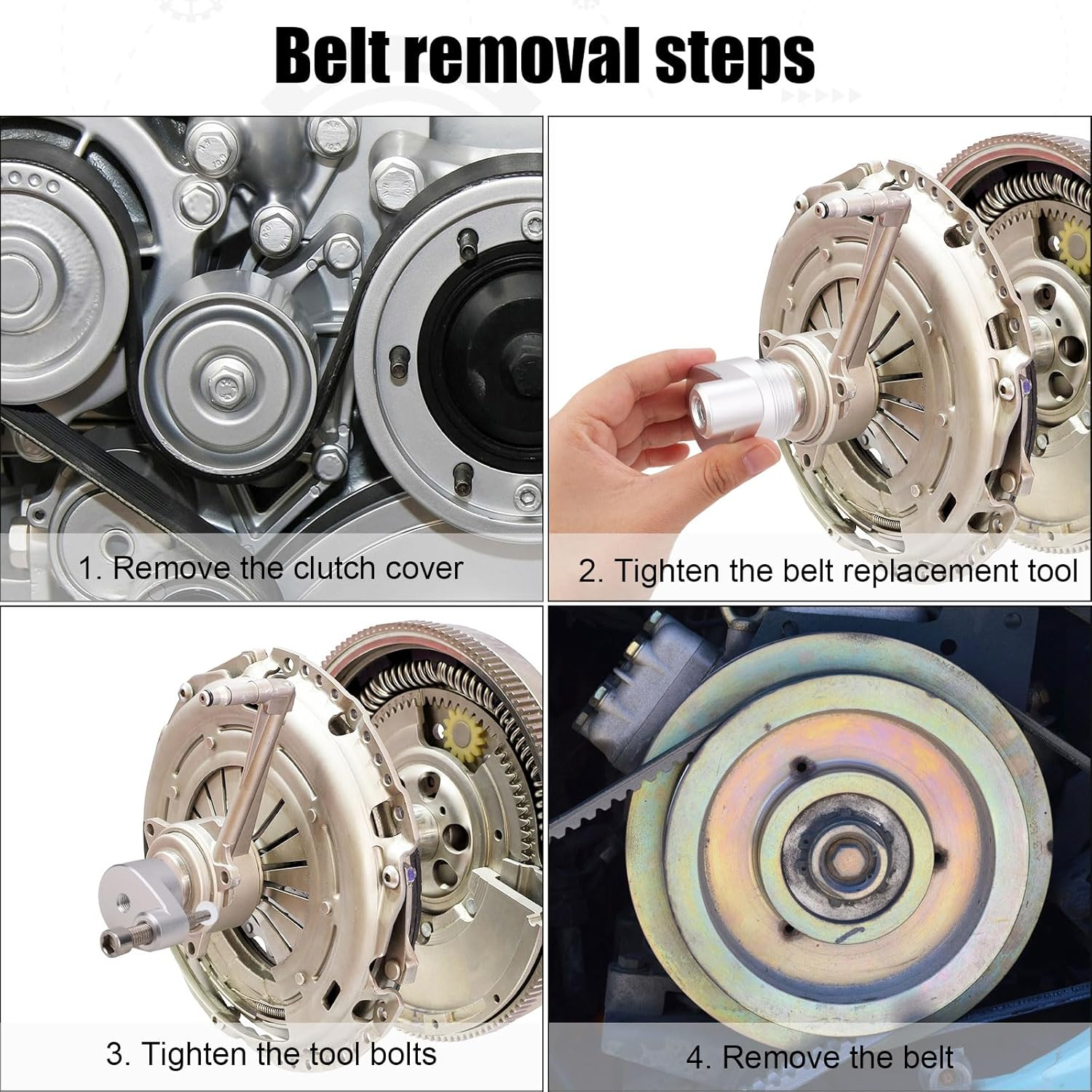 Belt removal steps

1. Remove the clutch cover

2. Tighten the belt replacement tool

3. Tighten the tool bolts

4. Remove the belt